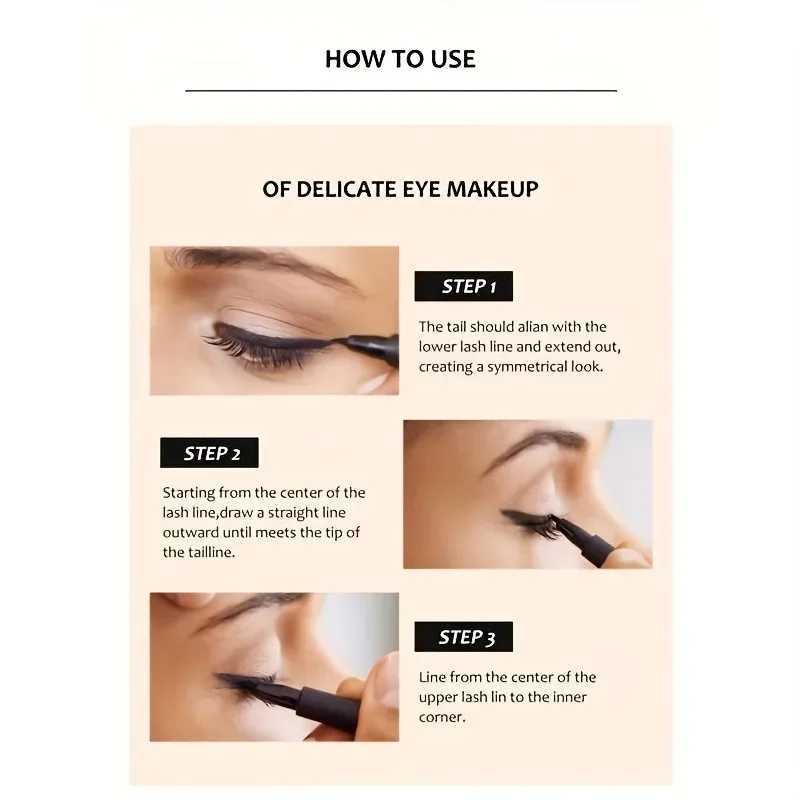 HOW TO USE

OF DELICATE EYE MAKEUP

STEP 1

The tail should alian with the lower lash line and extend out, creating a symmetrical look.

STEP 2

Starting from the center of the lash line,draw a straight line outward until meets the tip of the tailline.

STEP 3

Line from the center of the upper lash lin to the inner corner.