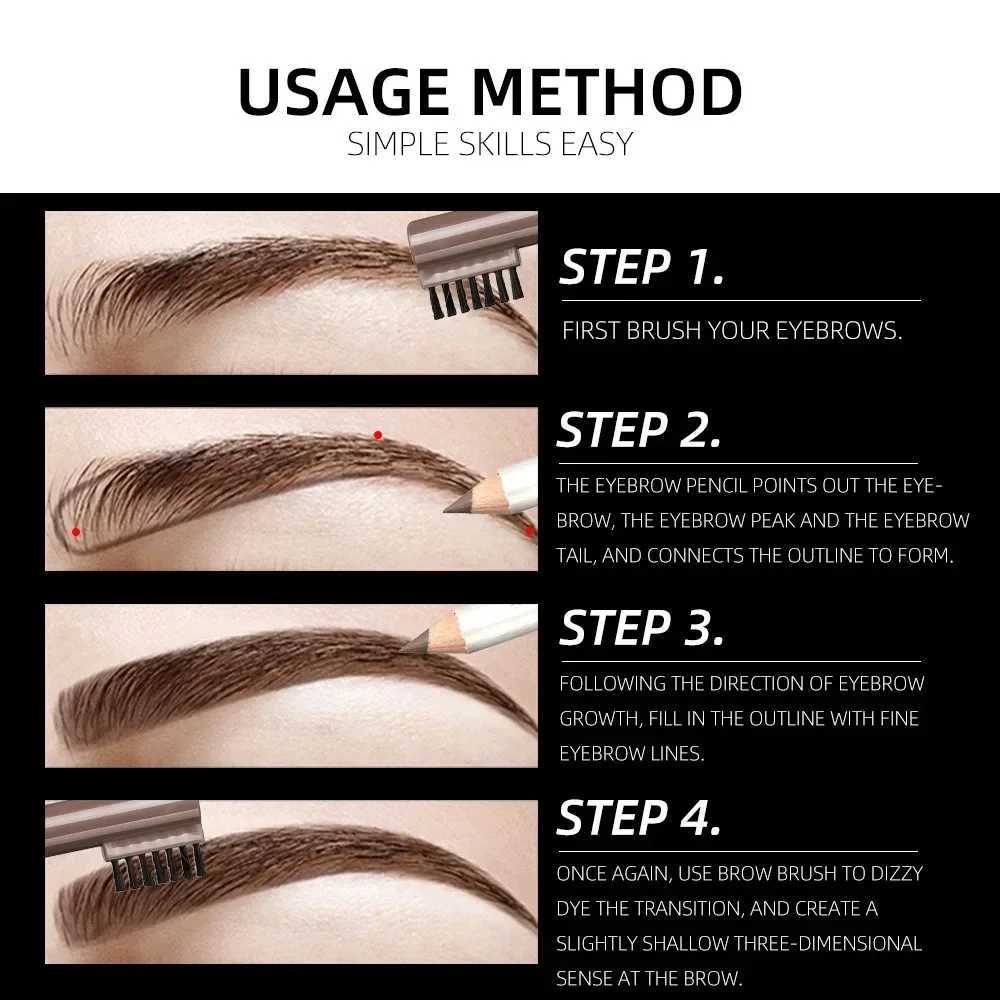 USAGE METHOD
SIMPLE SKILLS EASY

STEP 1.

FIRST BRUSH YOUR EYEBROWS.

STEP 2.

THE EYEBROW PENCIL POINTS OUT THE EYEBROW, THE EYEBROW PEAK AND THE EYEBROW TAIL, AND CONNECTS THE OUTLINE TO FORM.

STEP 3.

FOLLOWING THE DIRECTION OF EYEBROW GROWTH, FILL IN THE OUTLINE WITH FINE EYEBROW LINES.

STEP 4.

ONCE AGAIN, USE BROW BRUSH TO DIZZY DYE THE TRANSITION, AND CREATE A SLIGHTLY SHALLOW THREE-DIMENSIONAL SENSE AT THE BROW.