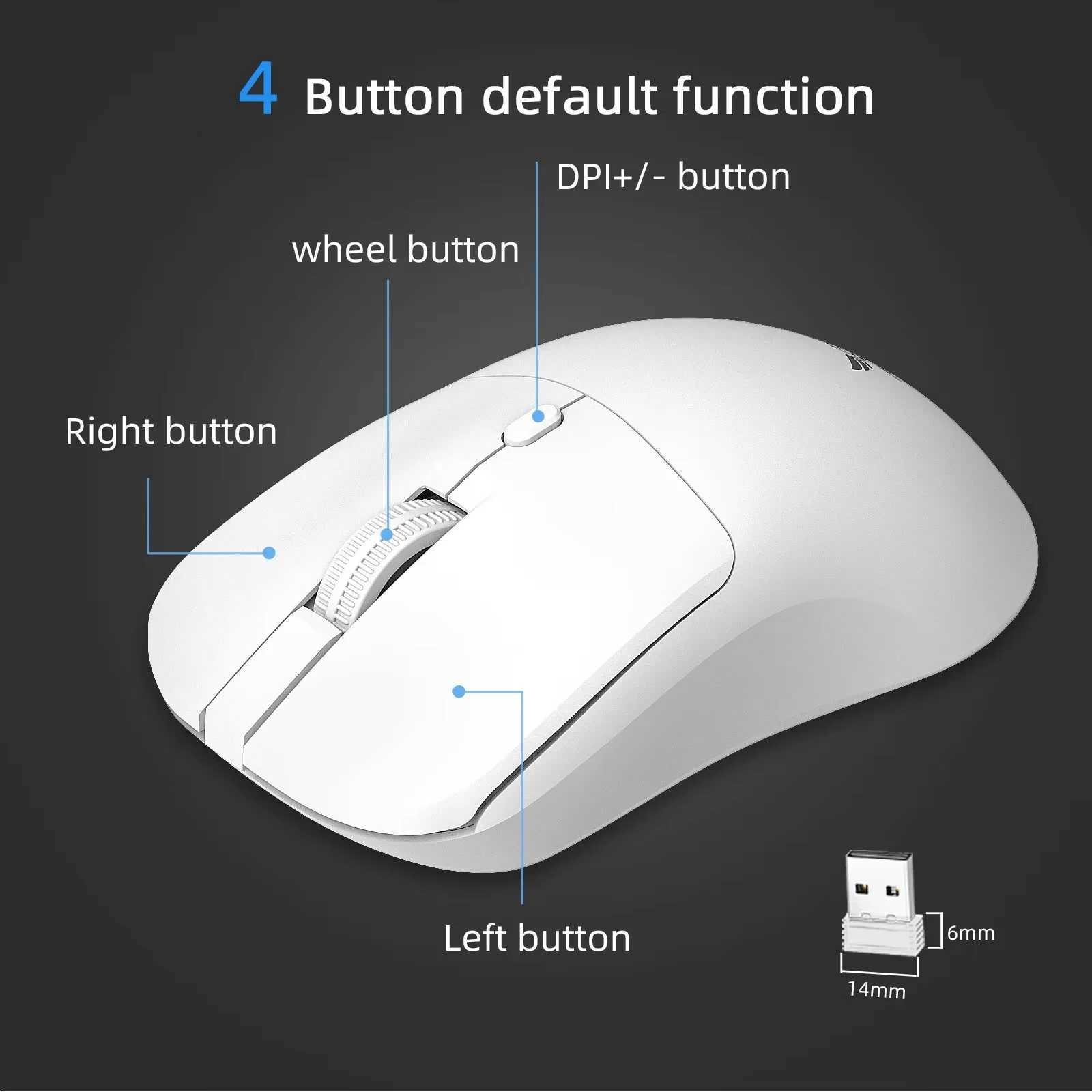 4 Button default function

DPI+/- button

wheel button

Right button

Left button

6mm

14mm