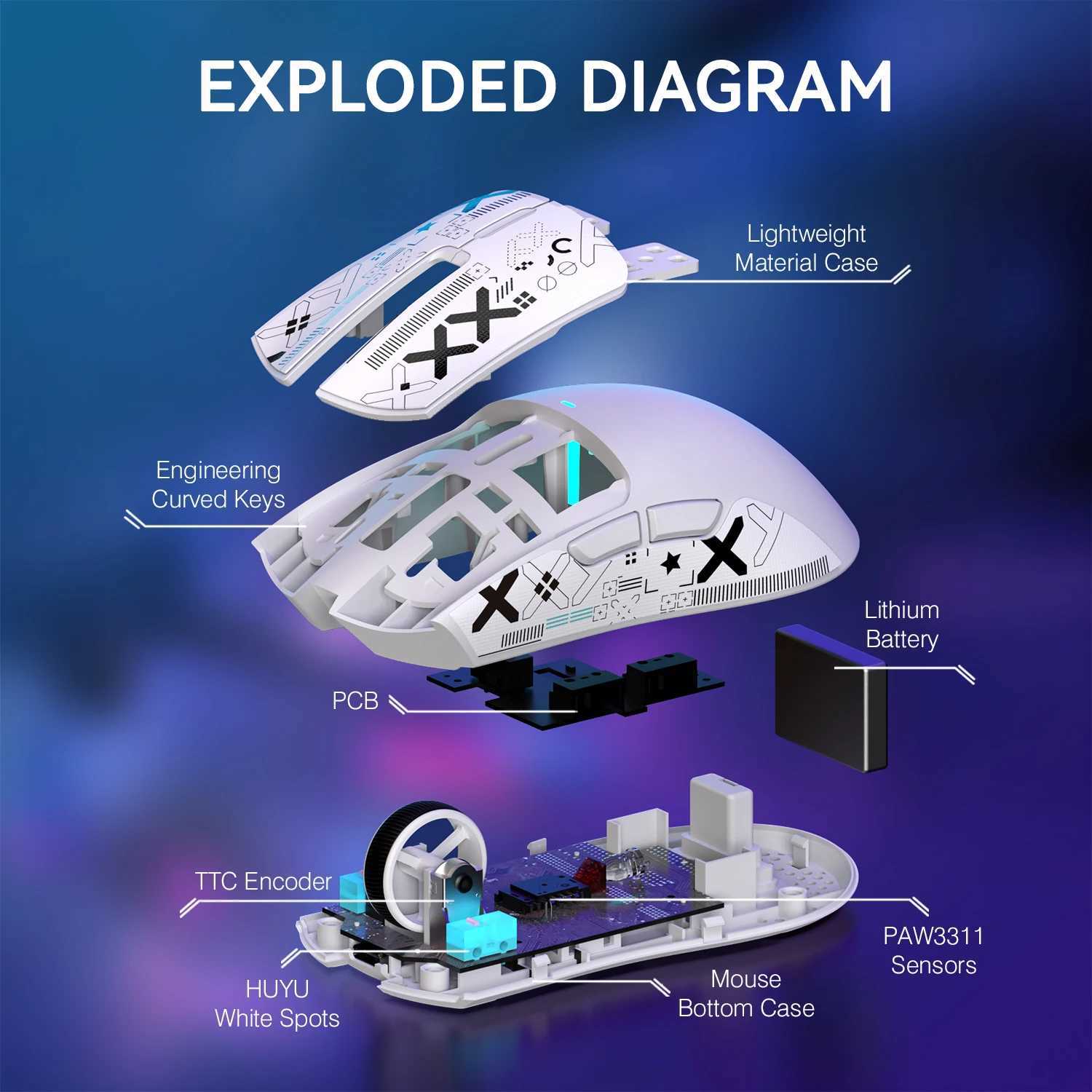 EXPLODED DIAGRAM

Lightweight Material Case

Engineering Curved Keys

Lithium Battery

PCB

TTC Encoder

PAW3311 Sensors

HUYU White Spots

Mouse Bottom Case