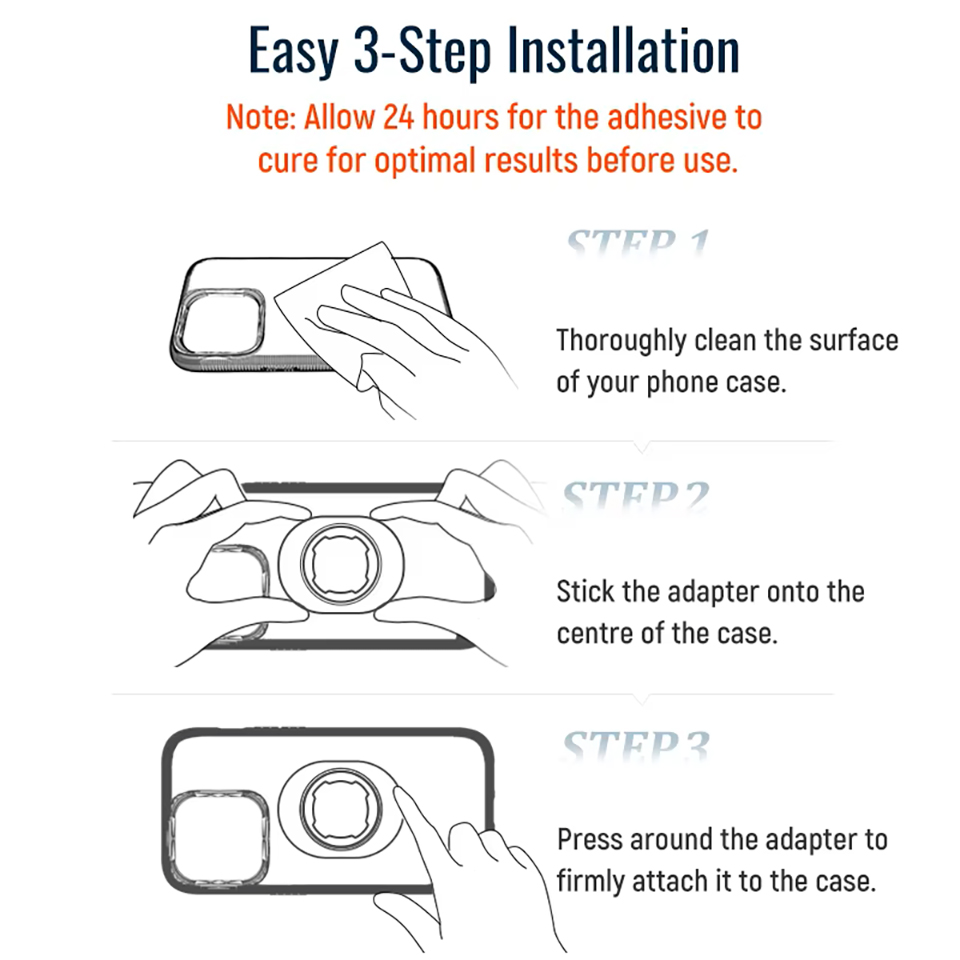 Easy 3-Step Installation

Note: Allow 24 hours for the adhesive to cure for optimal results before use.

STEP 1

Thoroughly clean the surface of your phone case.

STEP 2

Stick the adapter onto the centre of the case.

STEP 3

Press around the adapter to firmly attach it to the case.