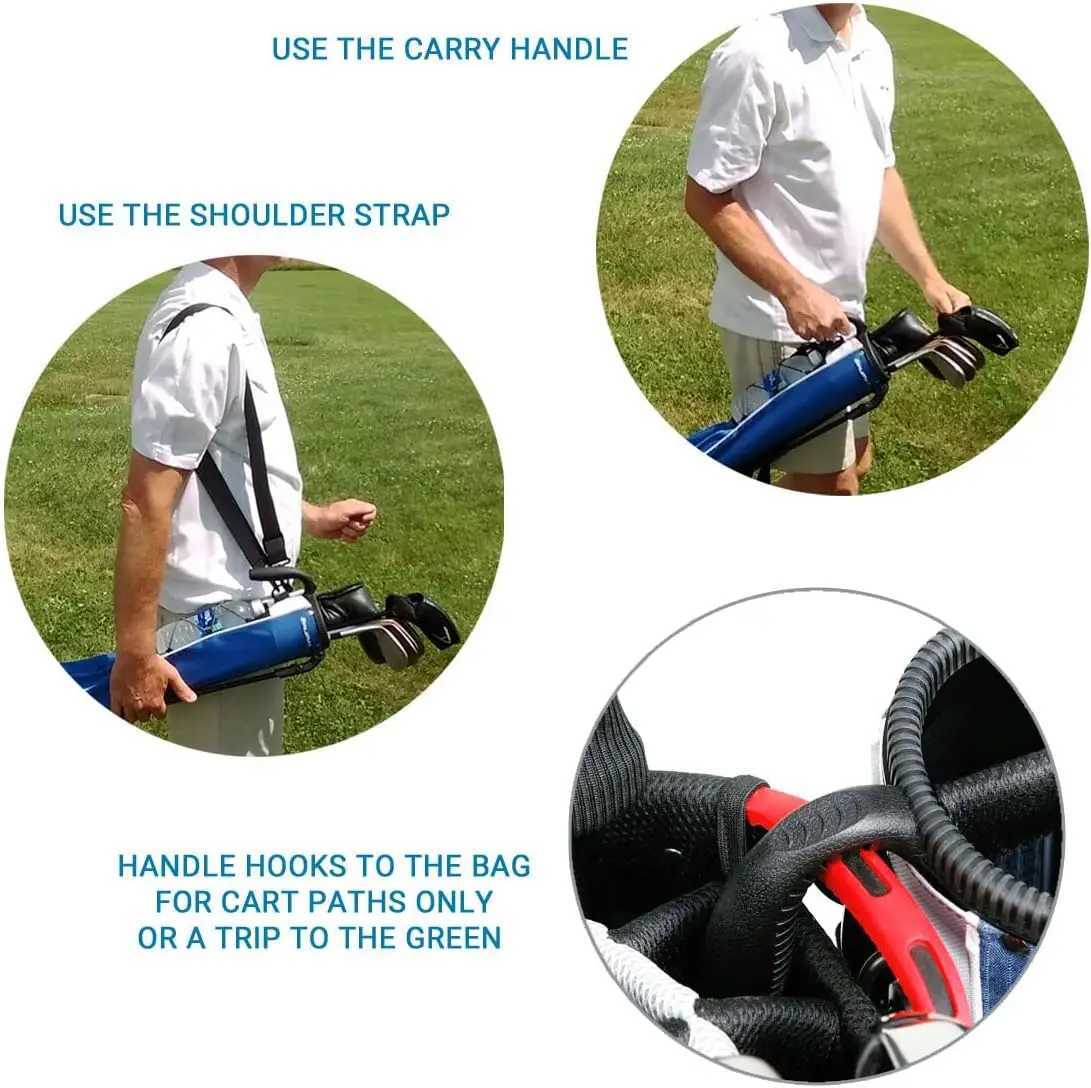 USE THE CARRY HANDLE

USE THE SHOULDER STRAP

HANDLE HOOKS TO THE BAG FOR CART PATHS ONLY OR A TRIP TO THE GREEN