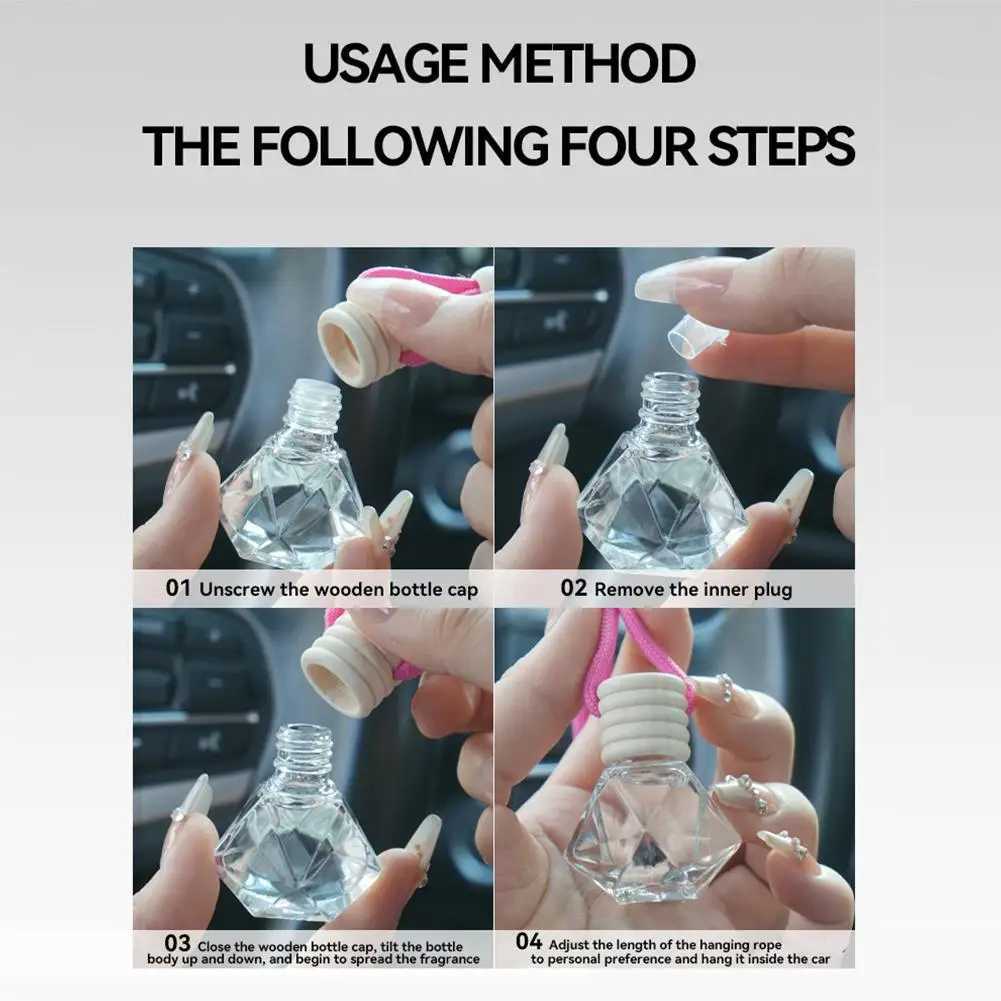 USAGE METHOD
THE FOLLOWING FOUR STEPS

01 Unscrew the wooden bottle cap

02 Remove the inner plug

03 Close the wooden bottle cap, tilt the bottle body up and down, and begin to spread the fragrance

04 Adjust the length of the hanging rope to personal preference and hang it inside the car