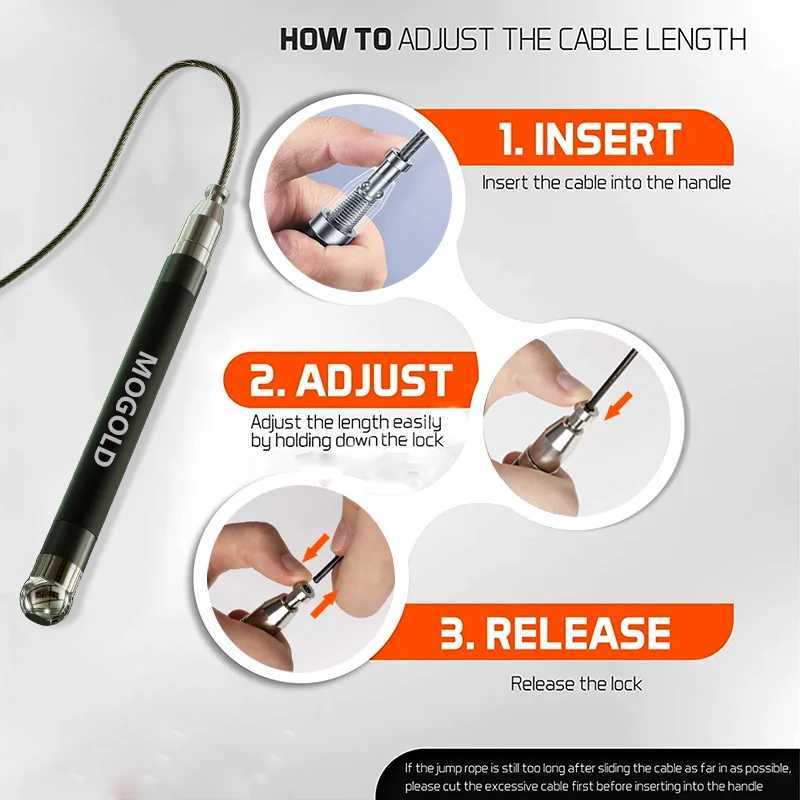 HOW TO ADJUST THE CABLE LENGTH

MOGOLD

1. INSERT
Insert the cable into the handle

2. ADJUST
Adjust the length easily by holding down the lock

3. RELEASE
Release the lock

If the jump rope is still too long after sliding the cable as far in as possible, please cut the excessive cable first before inserting into the handle