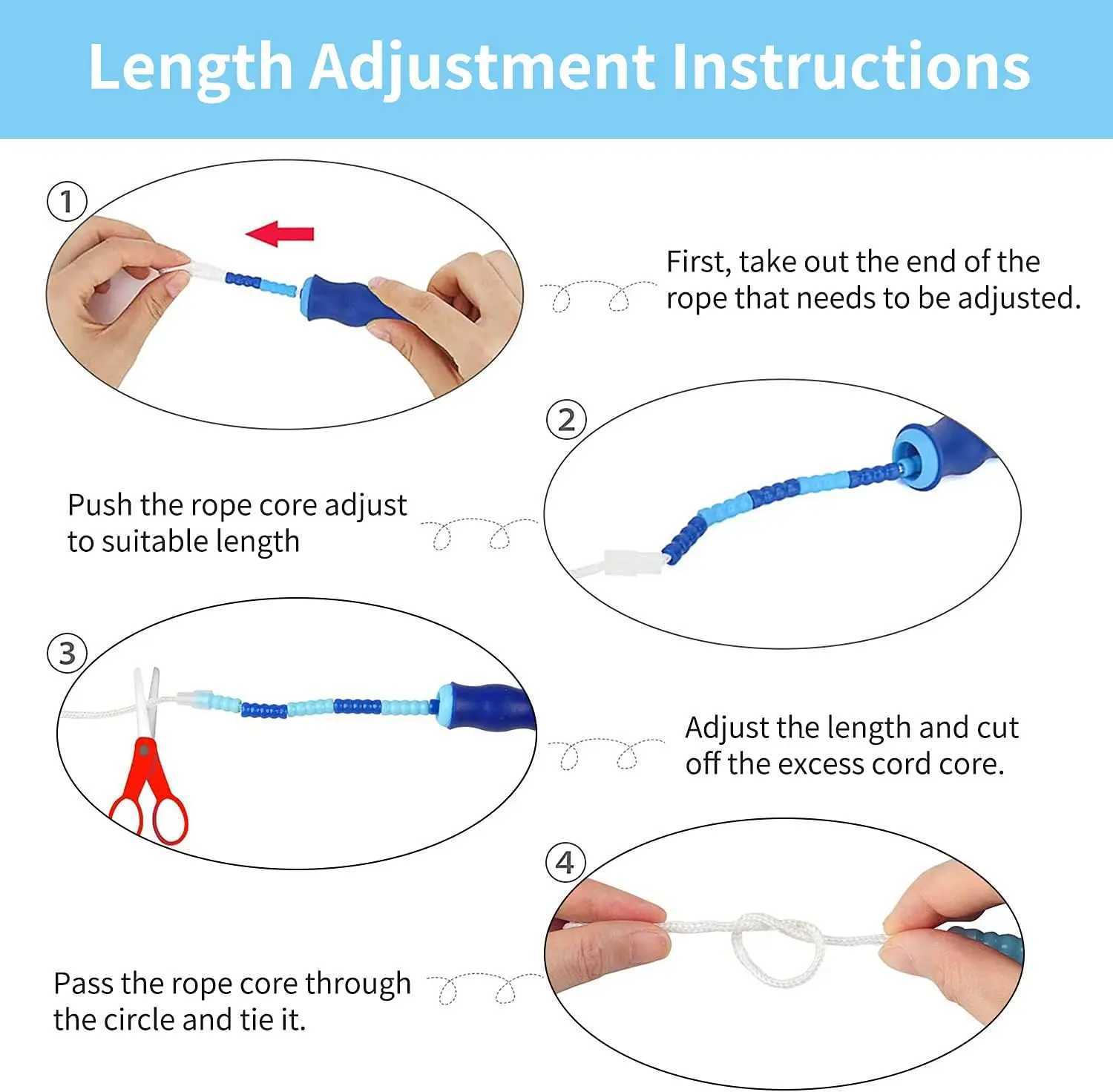 Length Adjustment Instructions

①

First, take out the end of the rope that needs to be adjusted.

②

Push the rope core adjust to suitable length

③

Adjust the length and cut off the excess cord core.

④

Pass the rope core through the circle and tie it.