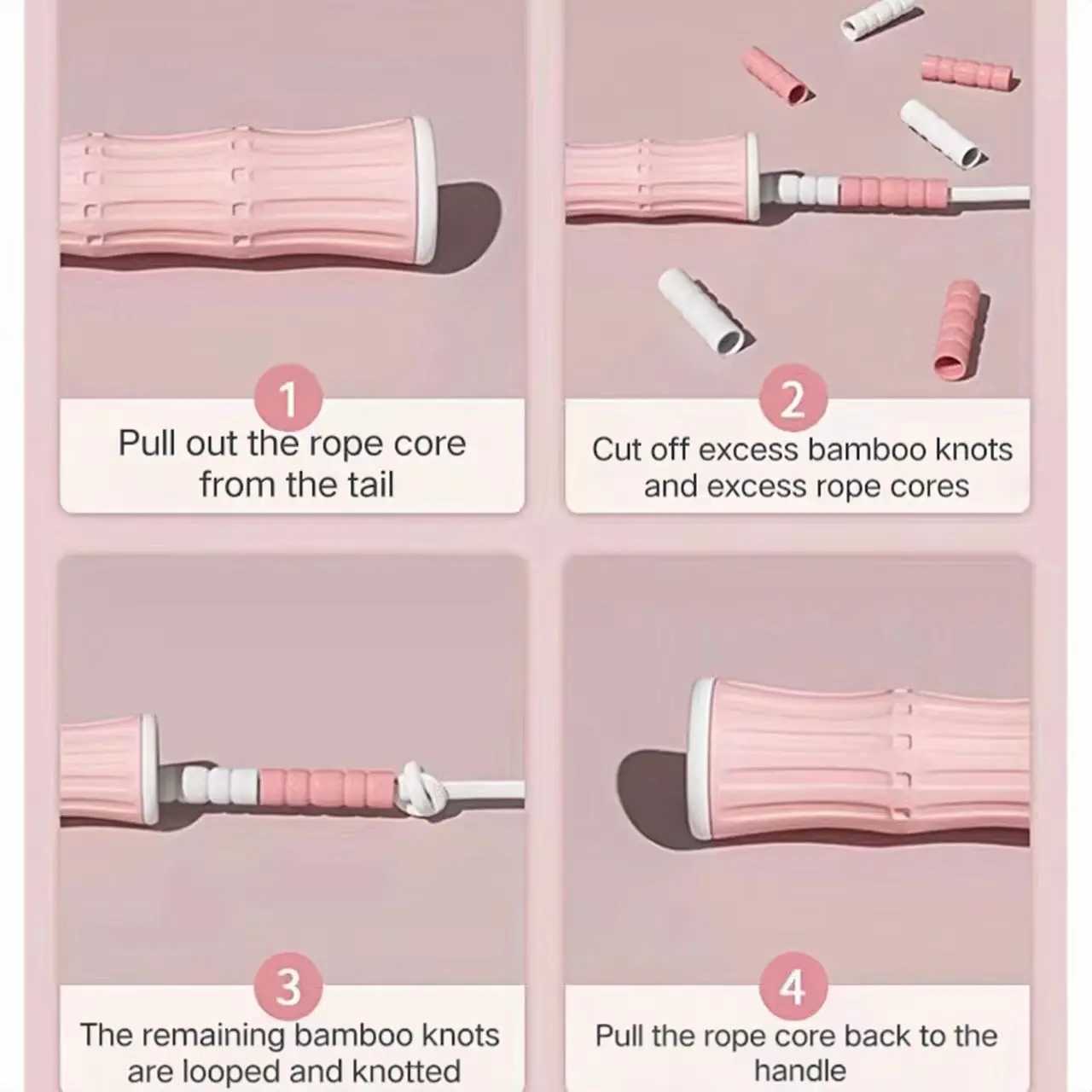 1
Pull out the rope core from the tail

2
Cut off excess bamboo knots and excess rope cores

3
The remaining bamboo knots are looped and knotted

4
Pull the rope core back to the handle