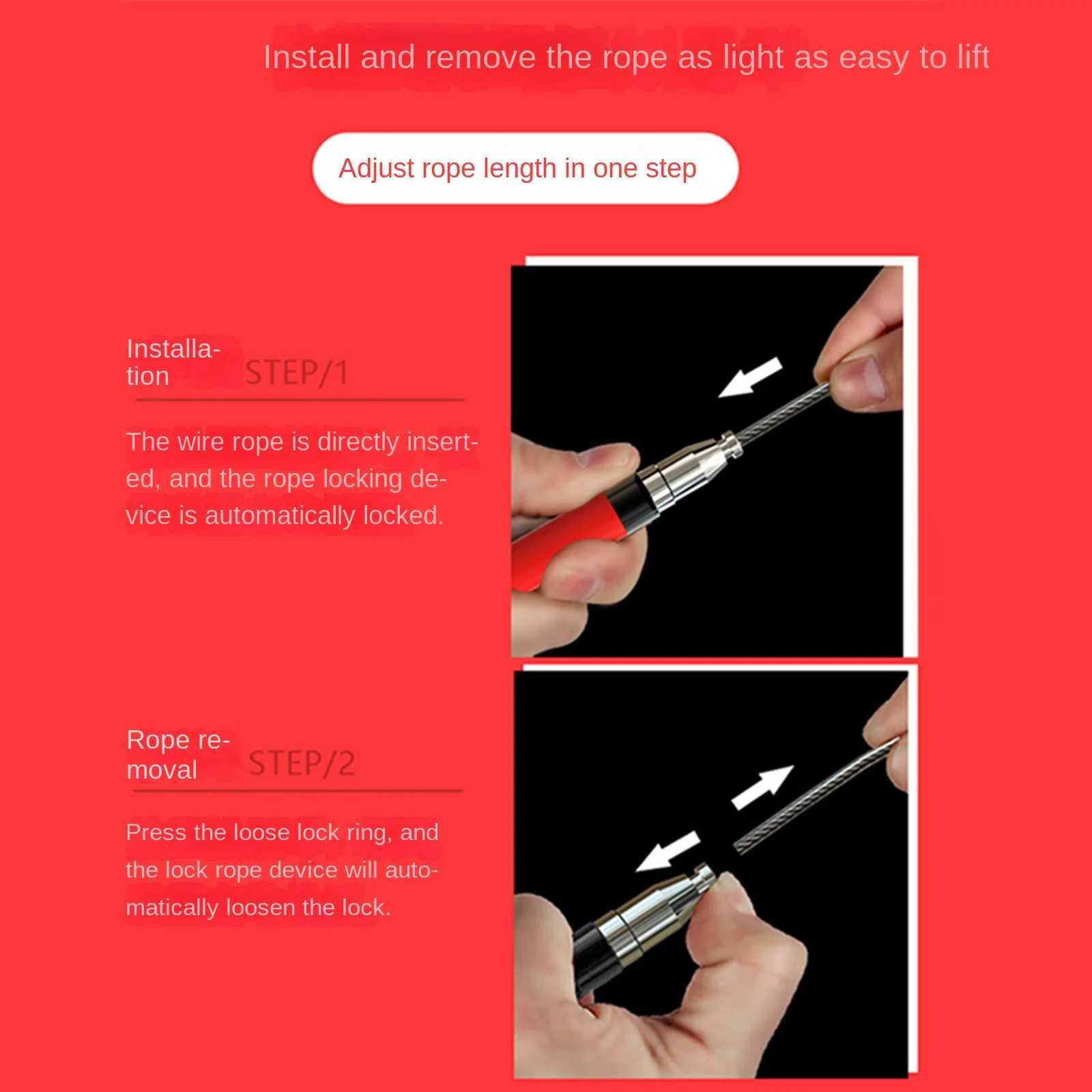 Install and remove the rope as light as easy to lift

Adjust rope length in one step

Installation STEP/1

The wire rope is directly inserted, and the rope locking device is automatically locked.

Rope removal STEP/2

Press the loose lock ring, and the lock rope device will automatically loosen the lock.