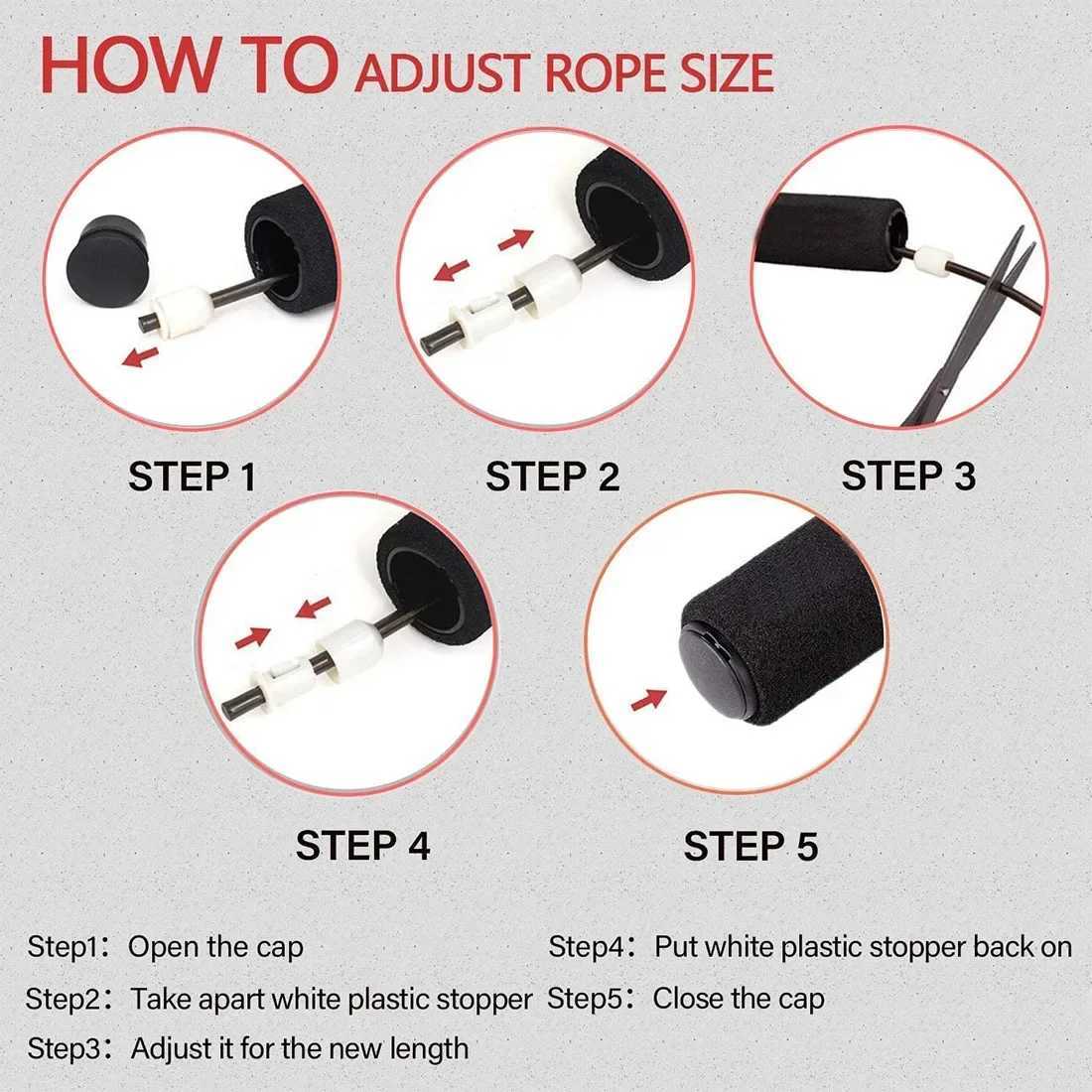 HOW TO ADJUST ROPE SIZE

STEP 1

STEP 2

STEP 3

STEP 4

STEP 5

Step1： Open the cap

Step2： Take apart white plastic stopper

Step3： Adjust it for the new length

Step4： Put white plastic stopper back on

Step5： Close the cap