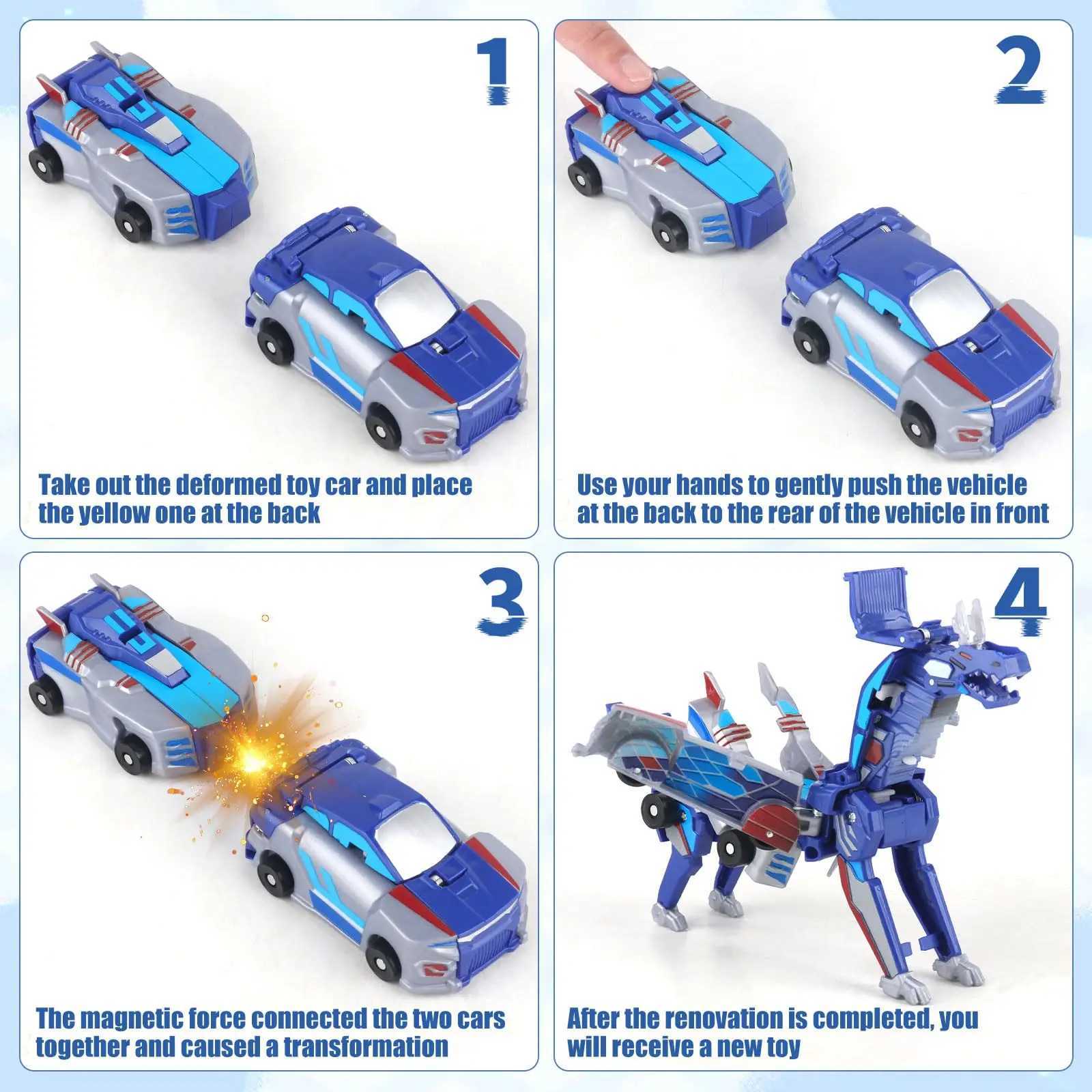 1

Take out the deformed toy car and place the yellow one at the back

2

Use your hands to gently push the vehicle at the back to the rear of the vehicle in front

3

The magnetic force connected the two cars together and caused a transformation

4

After the renovation is completed, you will receive a new toy