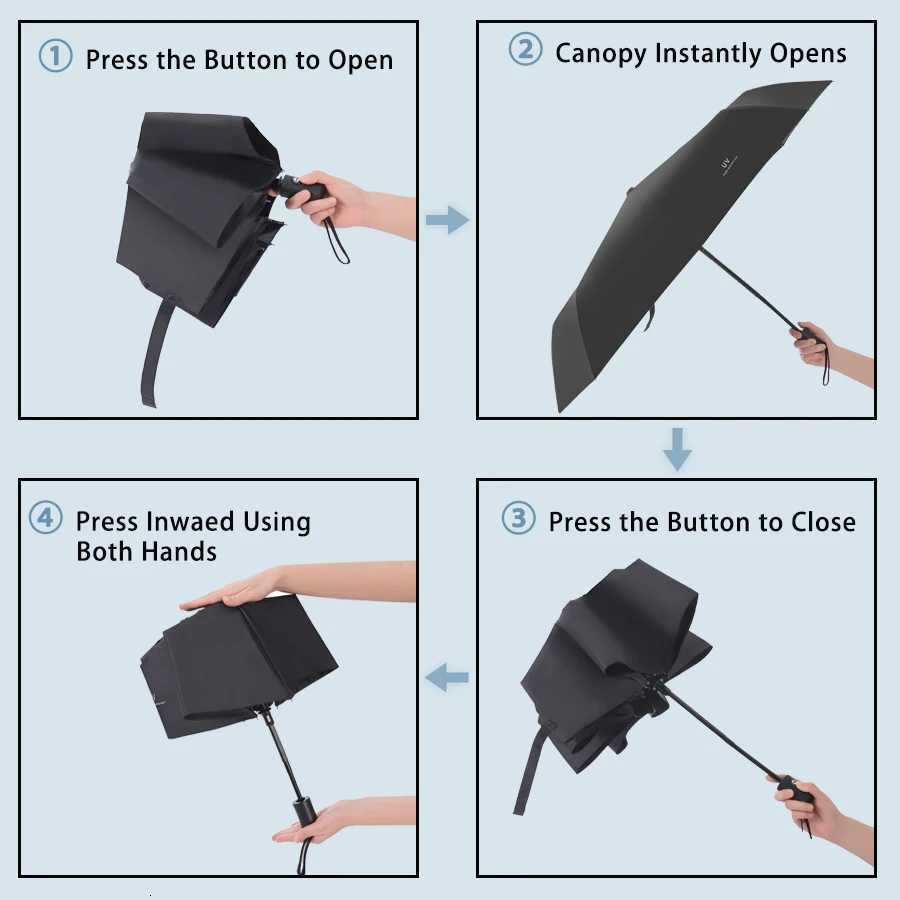 ① Press the Button to Open

② Canopy Instantly Opens

③ Press the Button to Close

④ Press Inwaed Using Both Hands