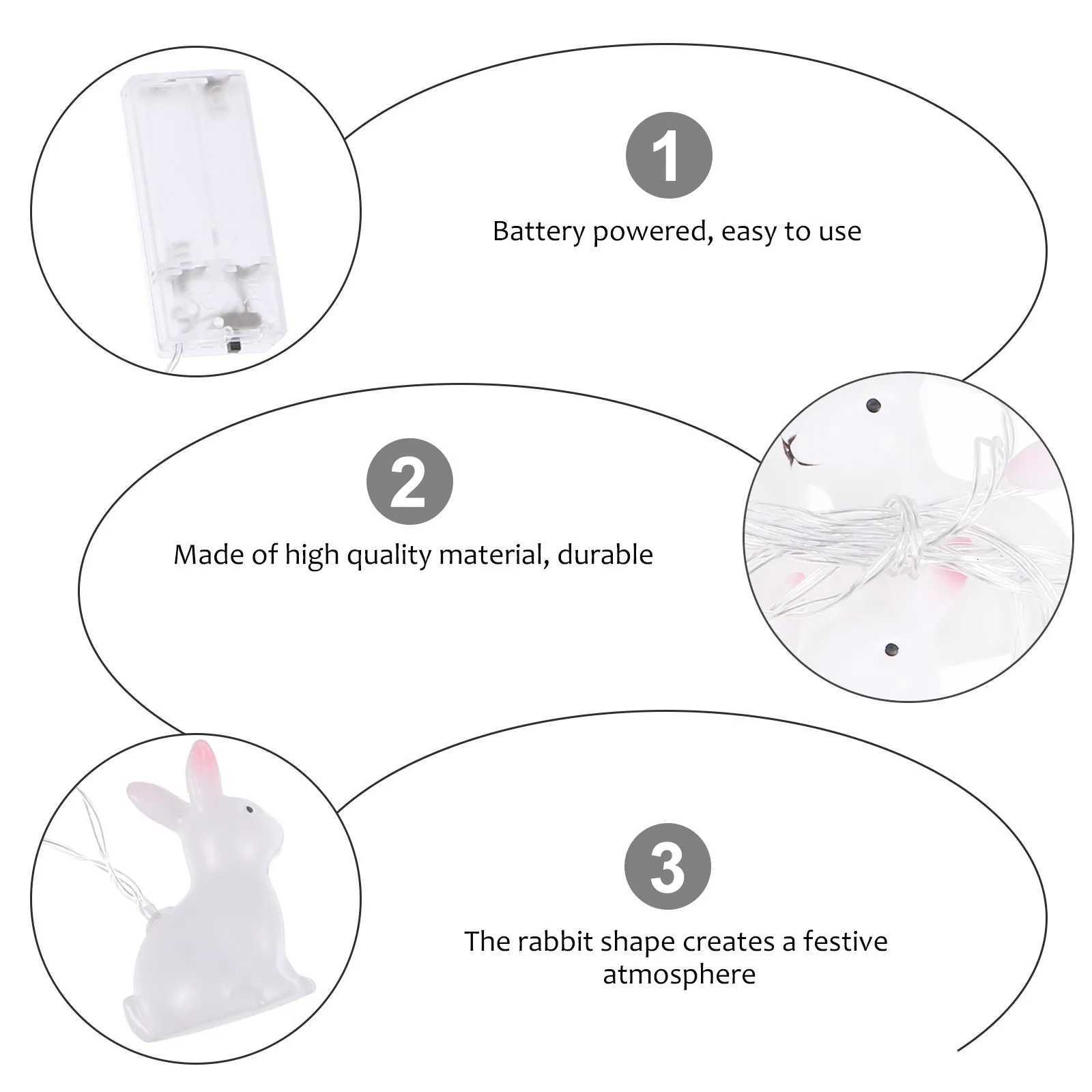 1

Battery powered, easy to use

2

Made of high quality material, durable

3

The rabbit shape creates a festive atmosphere