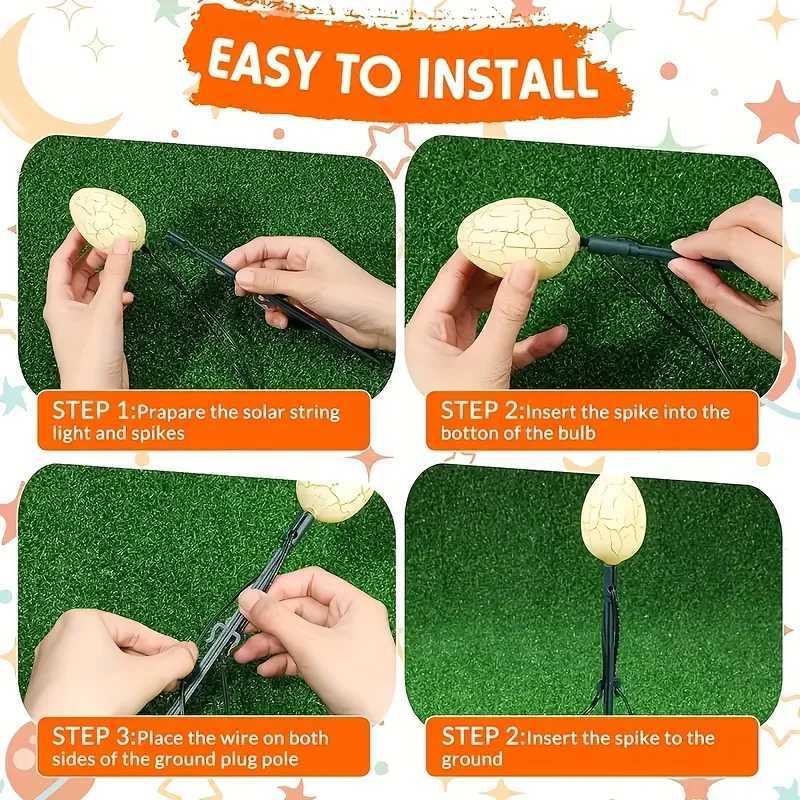 EASY TO INSTALL

STEP 1:Prapare the solar string light and spikes

STEP 2:Insert the spike into the botton of the bulb

STEP 3:Place the wire on both sides of the ground plug pole

STEP 2:Insert the spike to the ground