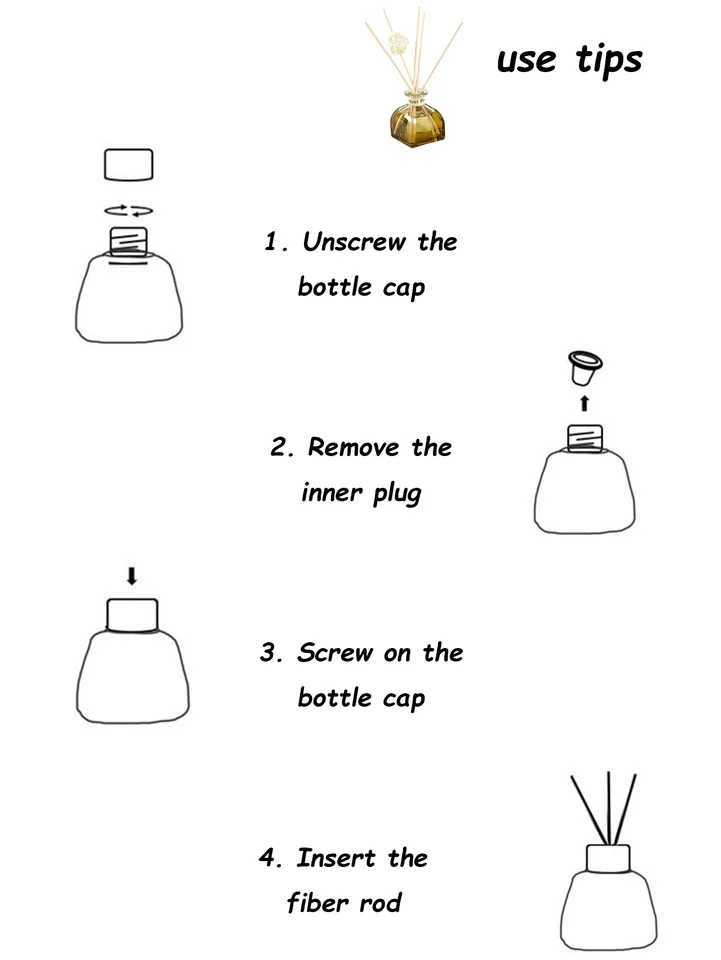 use tips

1. Unscrew the bottle cap

2. Remove the inner plug

3. Screw on the bottle cap

4. Insert the fiber rod