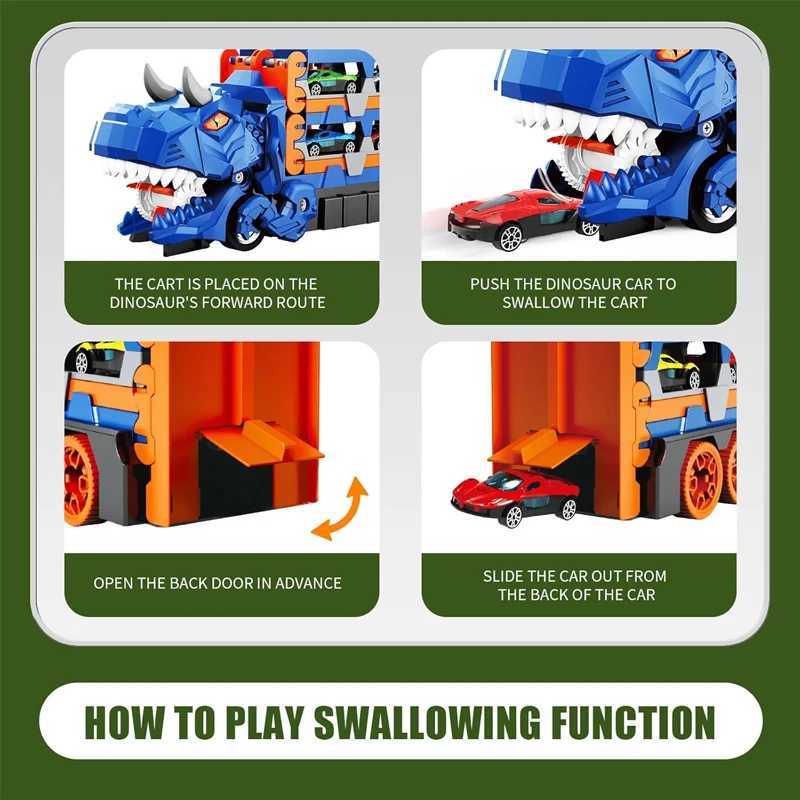 THE CART IS PLACED ON THE DINOSAUR'S FORWARD ROUTE

PUSH THE DINOSAUR CAR TO SWALLOW THE CART

OPEN THE BACK DOOR IN ADVANCE

SLIDE THE CAR OUT FROM THE BACK OF THE CAR

HOW TO PLAY SWALLOWING FUNCTION