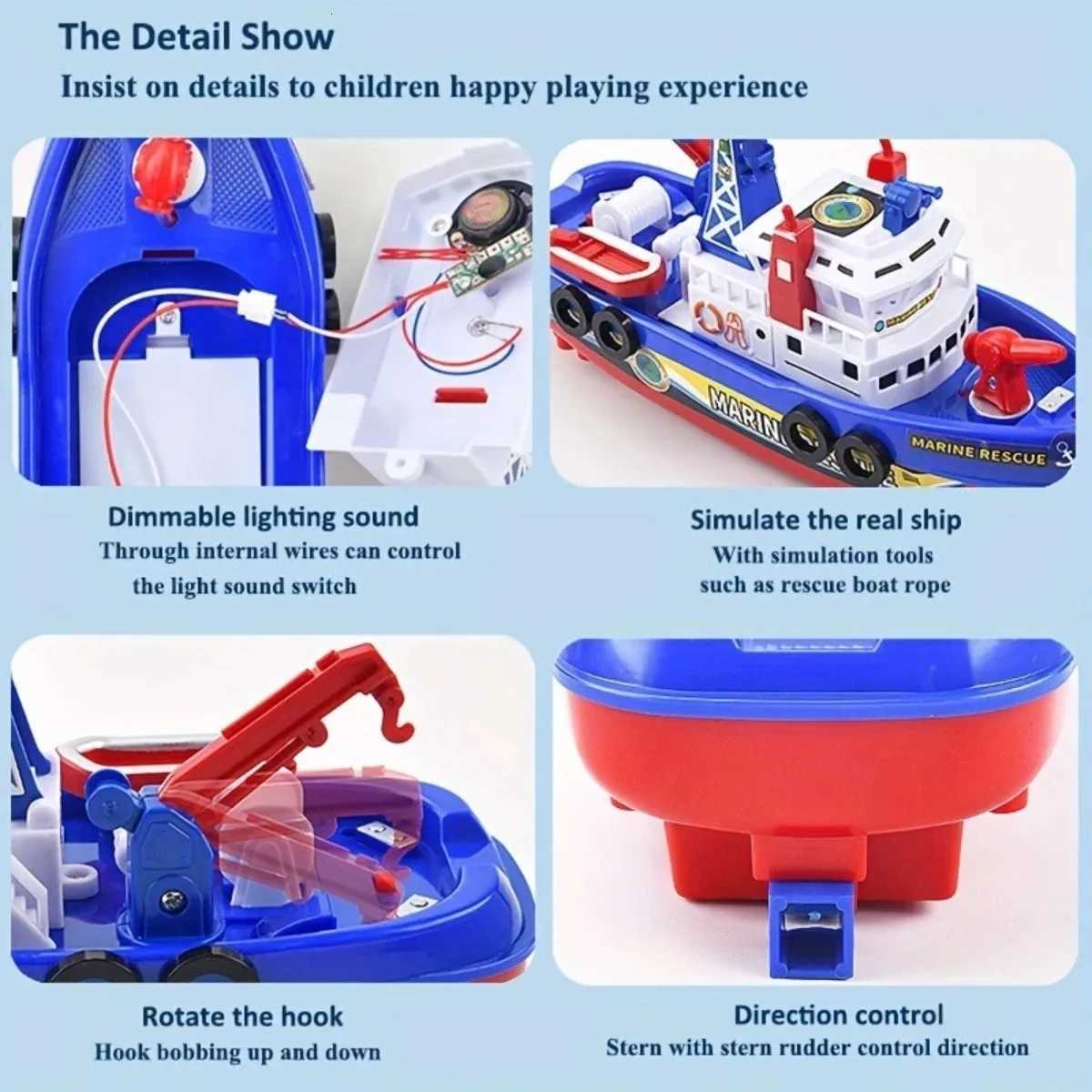 The Detail Show

Insist on details to children happy playing experience

MARIN

MARINE RESCUE

Dimmable lighting sound

Through internal wires can control the light sound switch

Simulate the real ship

With simulation tools such as rescue boat rope

Rotate the hook

Hook bobbing up and down

Direction control

Stern with stern rudder control direction