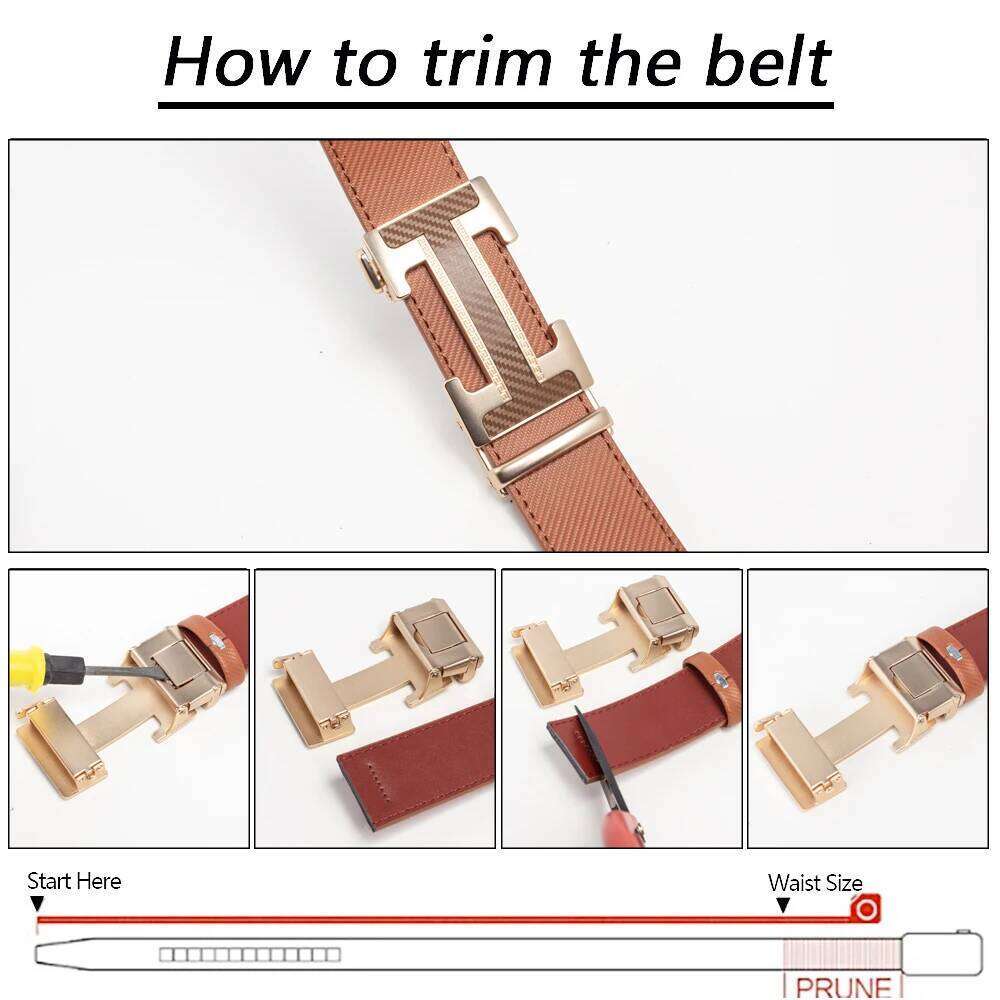 How to trim the belt

Start Here

Waist Size

PRUNE