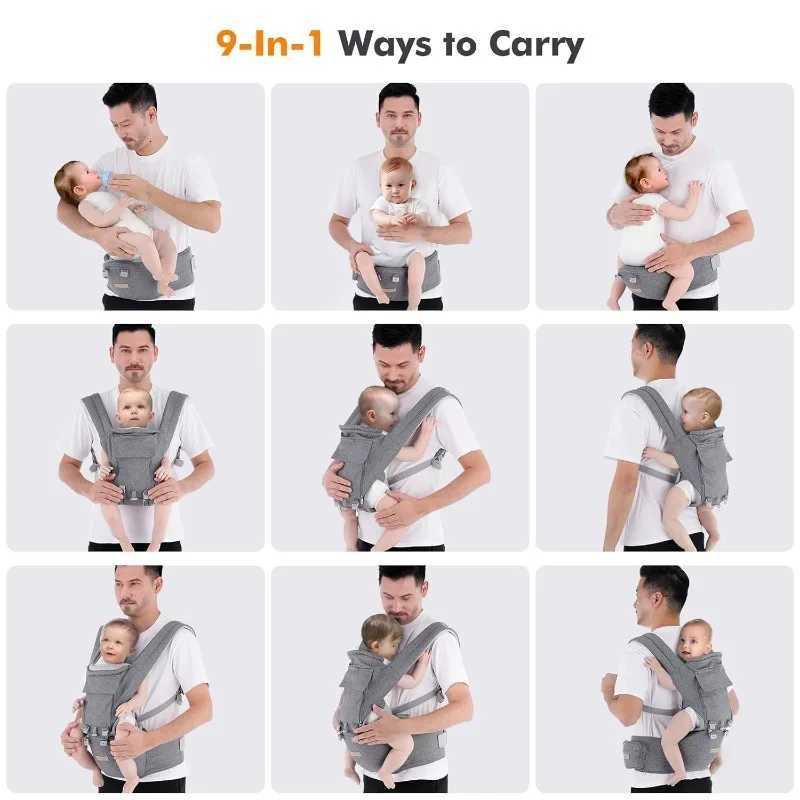 9-In-1 Ways to Carry