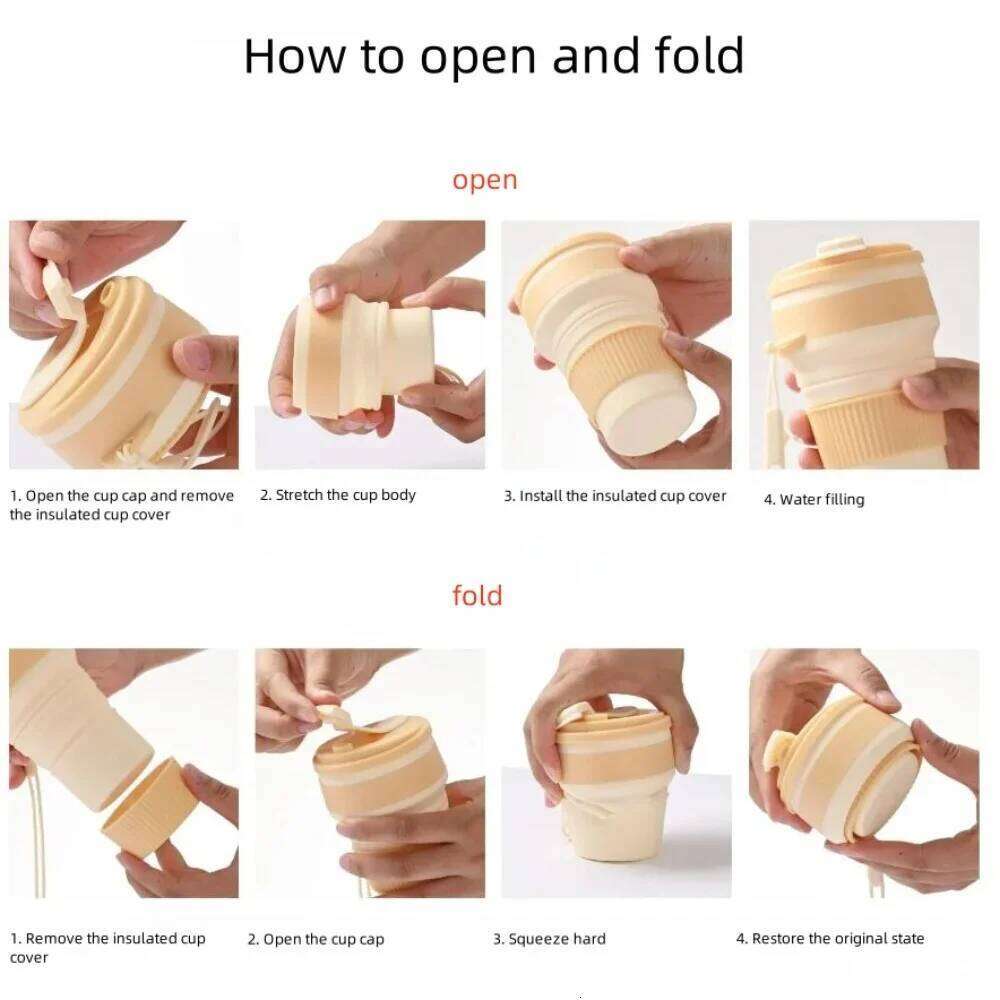 How to open and fold

open

1. Open the cup cap and remove the insulated cup cover

2. Stretch the cup body

3. Install the insulated cup cover

4. Water filling

fold

1. Remove the insulated cup cover

2. Open the cup cap

3. Squeeze hard

4. Restore the original state