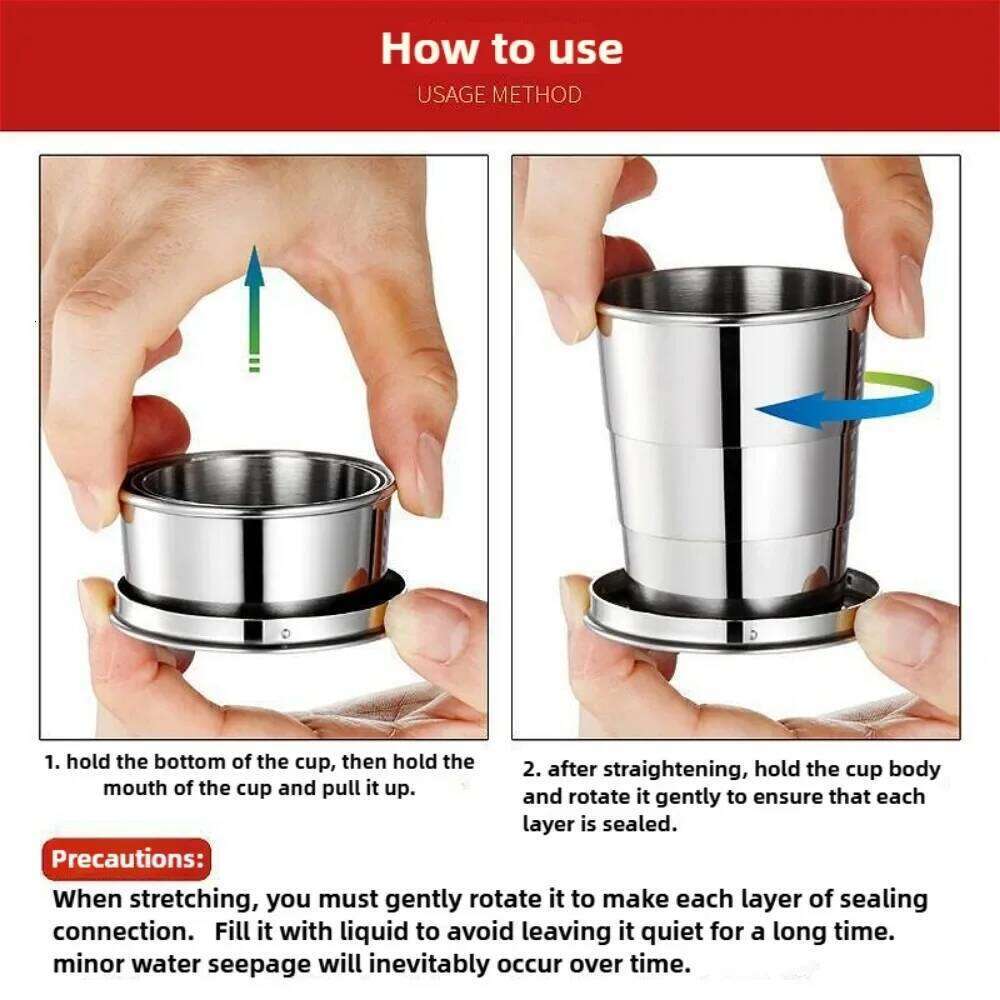 How to use
USAGE METHOD

1. hold the bottom of the cup, then hold the mouth of the cup and pull it up.

2. after straightening, hold the cup body and rotate it gently to ensure that each layer is sealed.

Precautions:
When stretching, you must gently rotate it to make each layer of sealing connection. Fill it with liquid to avoid leaving it quiet for a long time. minor water seepage will inevitably occur over time.