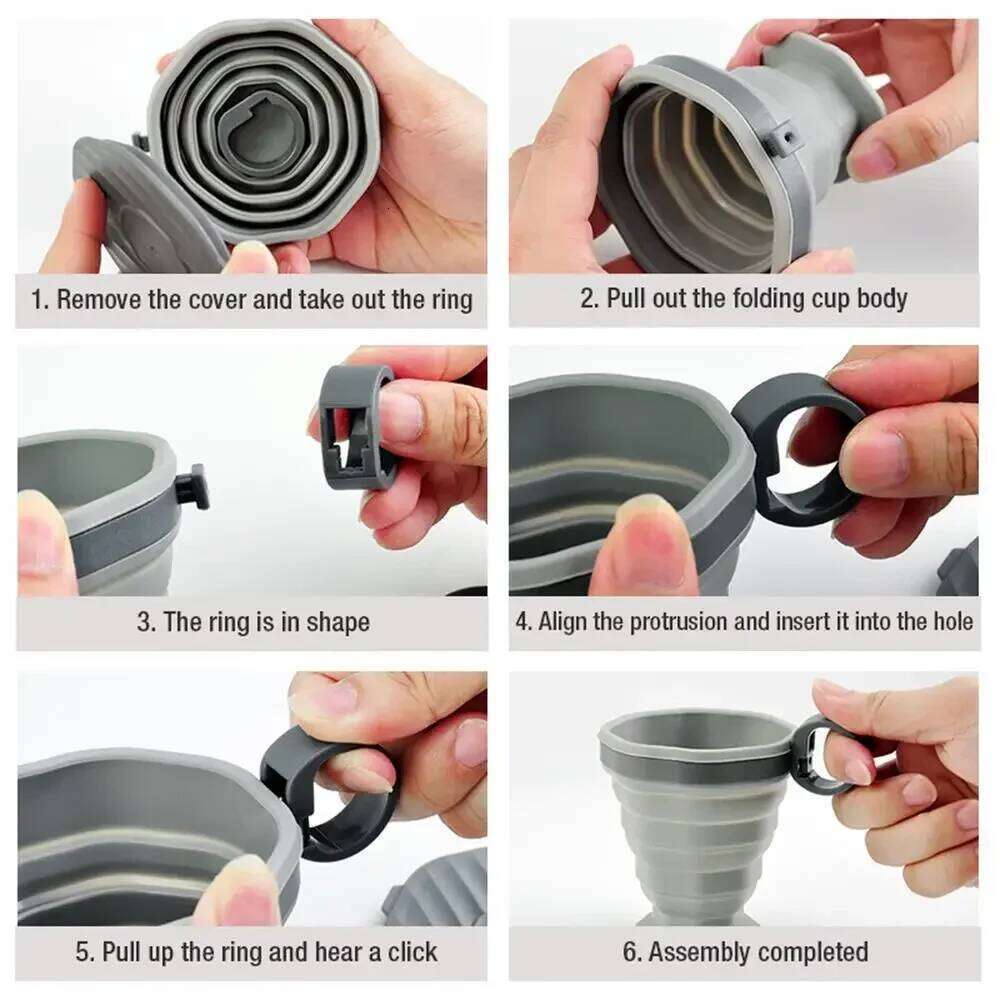 1. Remove the cover and take out the ring

2. Pull out the folding cup body

3. The ring is in shape

4. Align the protrusion and insert it into the hole

5. Pull up the ring and hear a click

6. Assembly completed