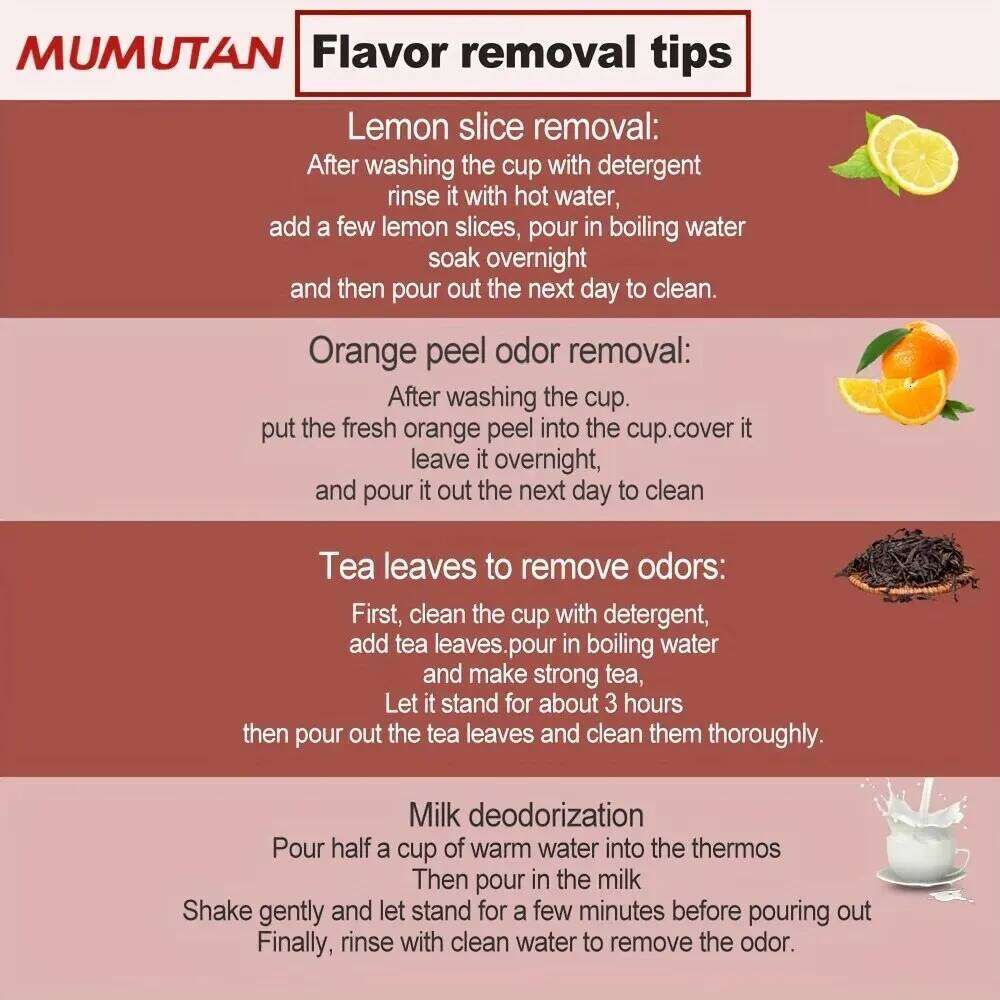 MUMUTAN Flavor removal tips

Lemon slice removal:
After washing the cup with detergent rinse it with hot water, add a few lemon slices, pour in boiling water soak overnight and then pour out the next day to clean.

Orange peel odor removal:
After washing the cup. put the fresh orange peel into the cup.cover it leave it overnight, and pour it out the next day to clean

Tea leaves to remove odors:
First, clean the cup with detergent, add tea leaves.pour in boiling water and make strong tea, Let it stand for about 3 hours then pour out the tea leaves and clean them thoroughly.

Milk deodorization
Pour half a cup of warm water into the thermos
Then pour in the milk
Shake gently and let stand for a few minutes before pouring out
Finally, rinse with clean water to remove the odor.