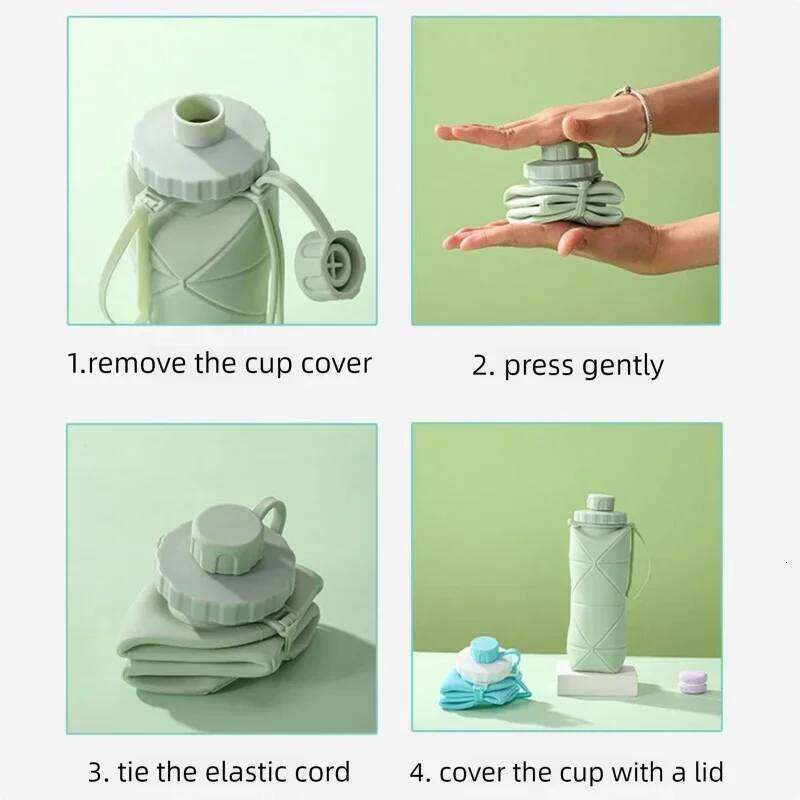 1.remove the cup cover

2. press gently

3. tie the elastic cord

4. cover the cup with a lid