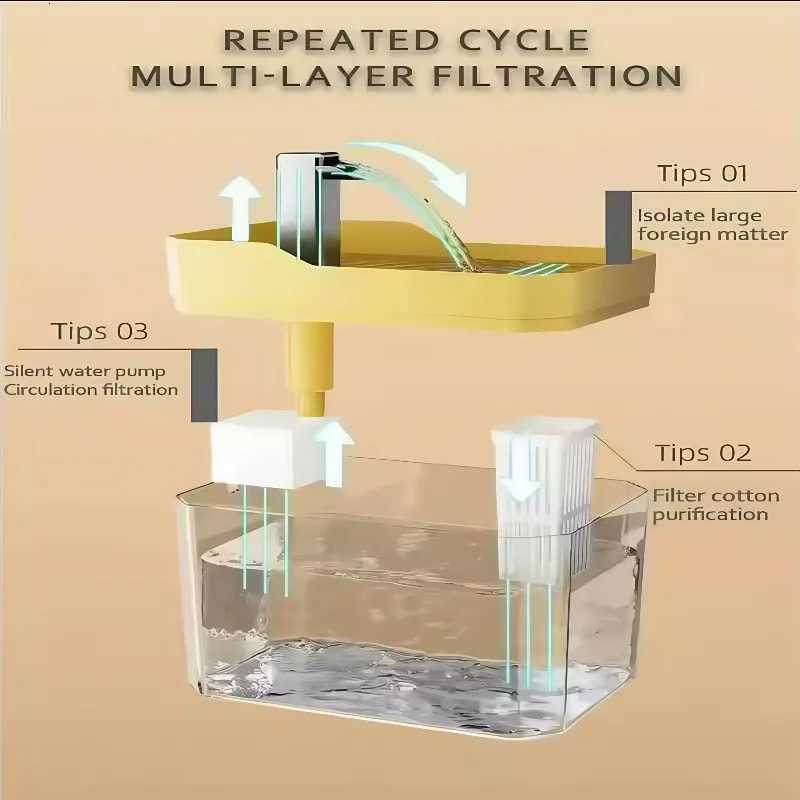 REPEATED CYCLE
MULTI-LAYER FILTRATION

Tips 01
Isolate large foreign matter

Tips 03
Silent water pump
Circulation filtration

Tips 02
Filter cotton purification