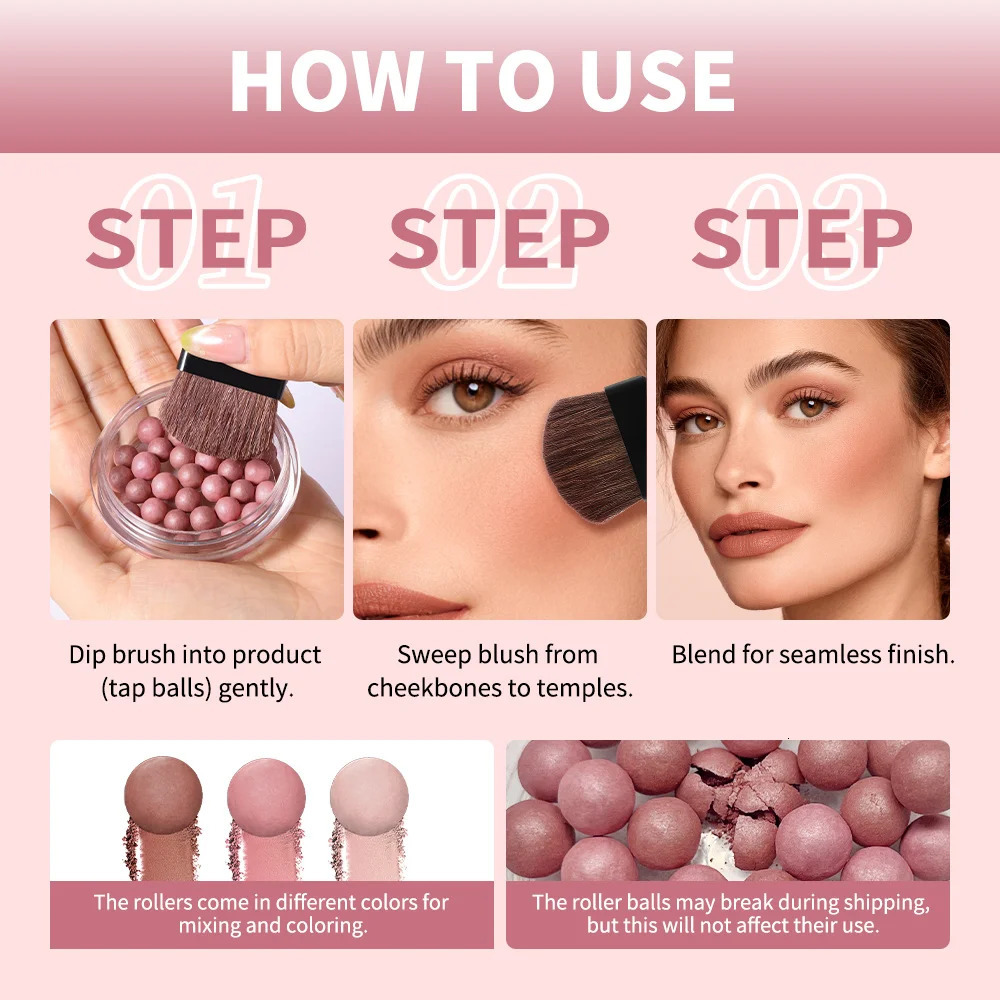 HOW TO USE

01 STEP

02 STEP

03 STEP

Dip brush into product (tap balls) gently.

Sweep blush from cheekbones to temples.

Blend for seamless finish.

The rollers come in different colors for mixing and coloring.

The roller balls may break during shipping, but this will not affect their use.