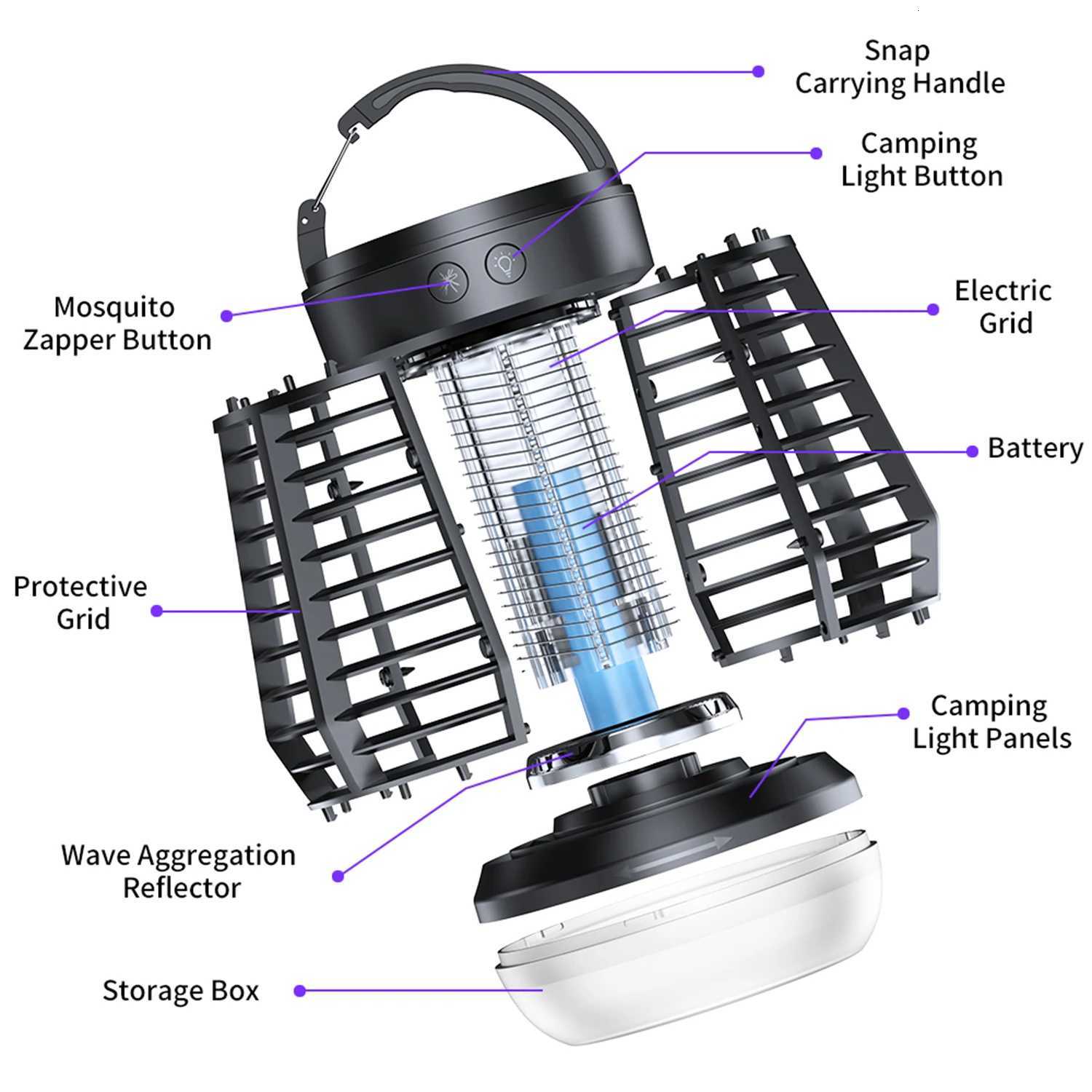 Snap
Carrying Handle

Camping
Light Button

Mosquito
Zapper Button

Electric
Grid

Battery

Protective
Grid

Camping
Light Panels

Wave Aggregation
Reflector

Storage Box