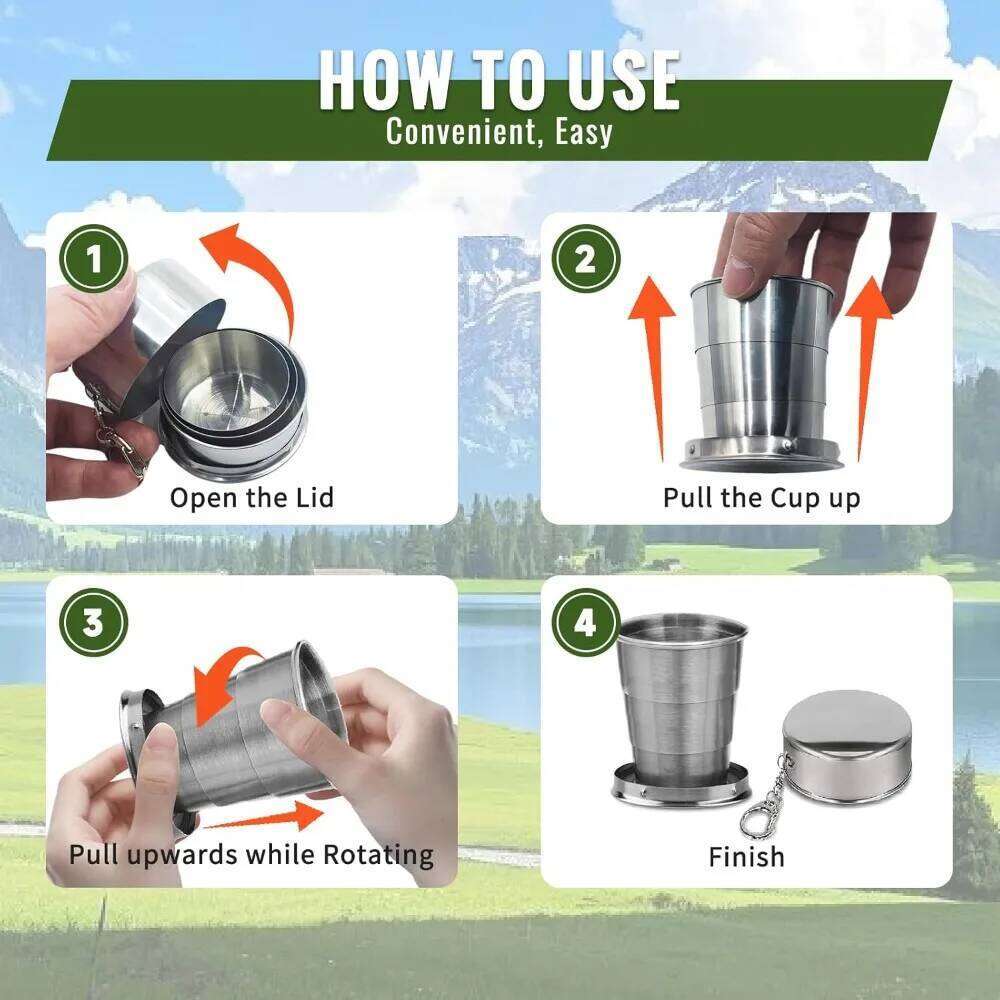 HOW TO USE
Convenient, Easy

1
Open the Lid

2
Pull the Cup up

3
Pull upwards while Rotating

4
Finish