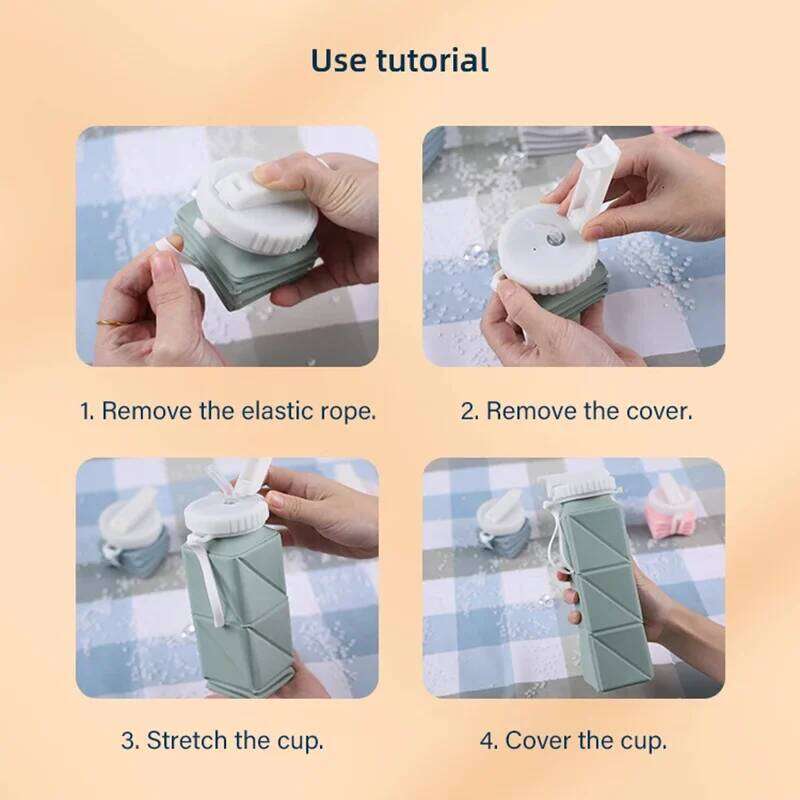 Use tutorial

1. Remove the elastic rope.

2. Remove the cover.

3. Stretch the cup.

4. Cover the cup.