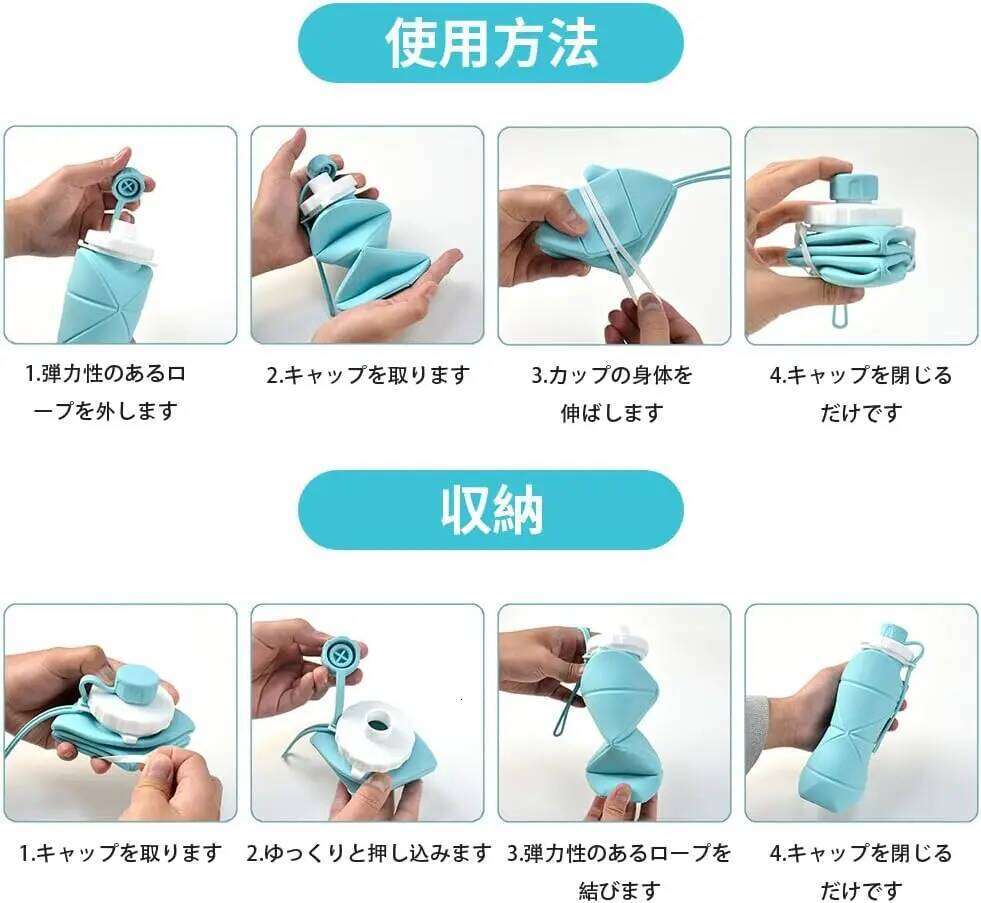 使用方法

1.弾力性のあるロープを外します

2.キャップを取ります

3.カップの身体を伸ばします

4.キャップを閉じるだけです

収納

1.キャップを取ります

2.ゆっくりと押し込みます

3.弾力性のあるロープを結びます

4.キャップを閉じるだけです