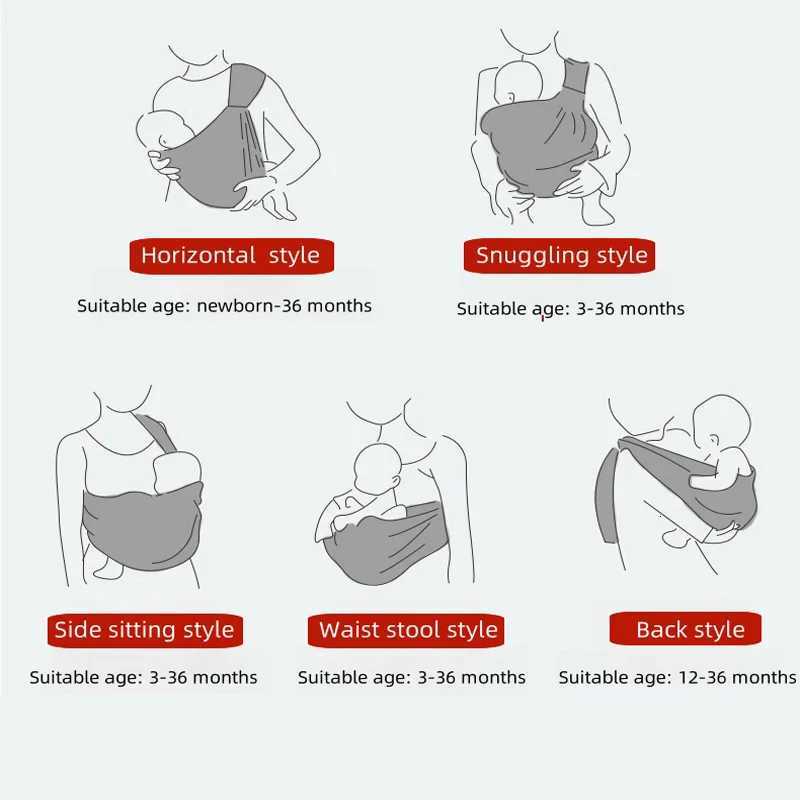 Horizontal style

Suitable age: newborn-36 months

Snuggling style

Suitable age: 3-36 months

Side sitting style

Suitable age: 3-36 months

Waist stool style

Suitable age: 3-36 months

Back style

Suitable age: 12-36 months