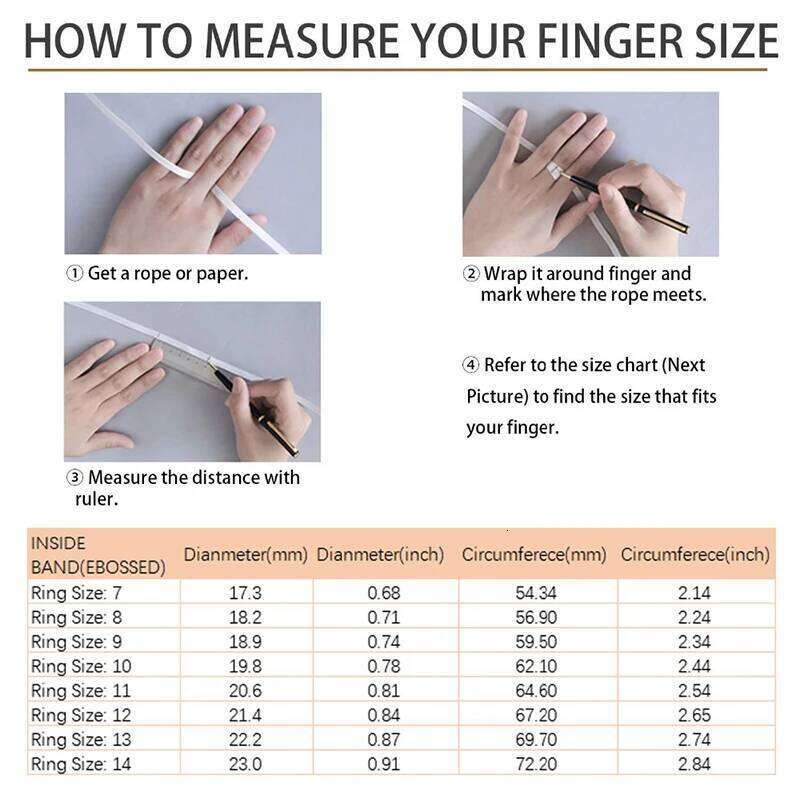 HOW TO MEASURE YOUR FINGER SIZE

① Get a rope or paper.

② Wrap it around finger and mark where the rope meets.

③ Measure the distance with ruler.

④ Refer to the size chart (Next Picture) to find the size that fits your finger.

| INSIDE BAND(EBOSSED) | Dianmeter(mm) | Dianmeter(inch) | Circumferece(mm) | Circumferece(inch) |
|---|---|---|---|---|
| Ring Size: 7 | 17.3 | 0.68 | 54.34 | 2.14 |
| Ring Size: 8 | 18.2 | 0.71 | 56.90 | 2.24 |
| Ring Size: 9 | 18.9 | 0.74 | 59.50 | 2.34 |
| Ring Size: 10 | 19.8 | 0.78 | 62.10 | 2.44 |
| Ring Size: 11 | 20.6 | 0.81 | 64.60 | 2.54 |
| Ring Size: 12 | 21.4 | 0.84 | 67.20 | 2.65 |
| Ring Size: 13 | 22.2 | 0.87 | 69.70 | 2.74 |
| Ring Size: 14 | 23.0 | 0.91 | 72.20 | 2.84 |