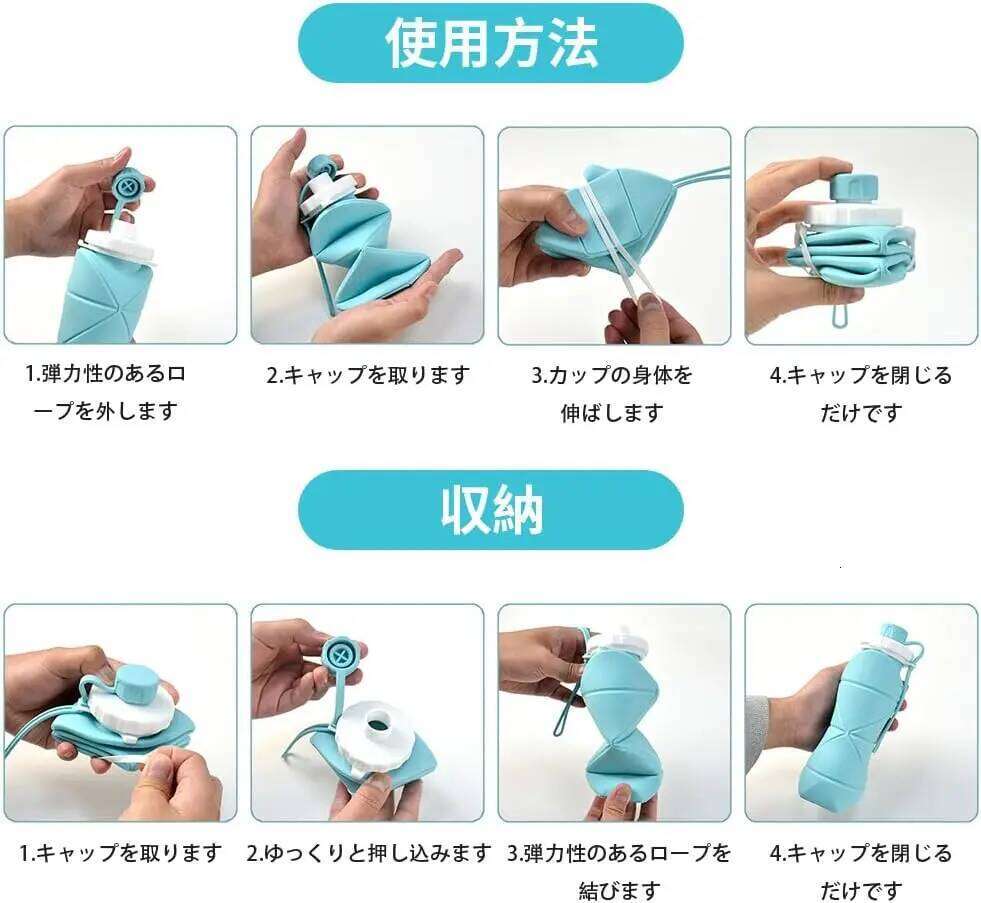 使用方法

1.弾力性のあるロープを外します

2.キャップを取ります

3.カップの身体を伸ばします

4.キャップを閉じるだけです

収納

1.キャップを取ります

2.ゆっくりと押し込みます

3.弾力性のあるロープを結びます

4.キャップを閉じるだけです