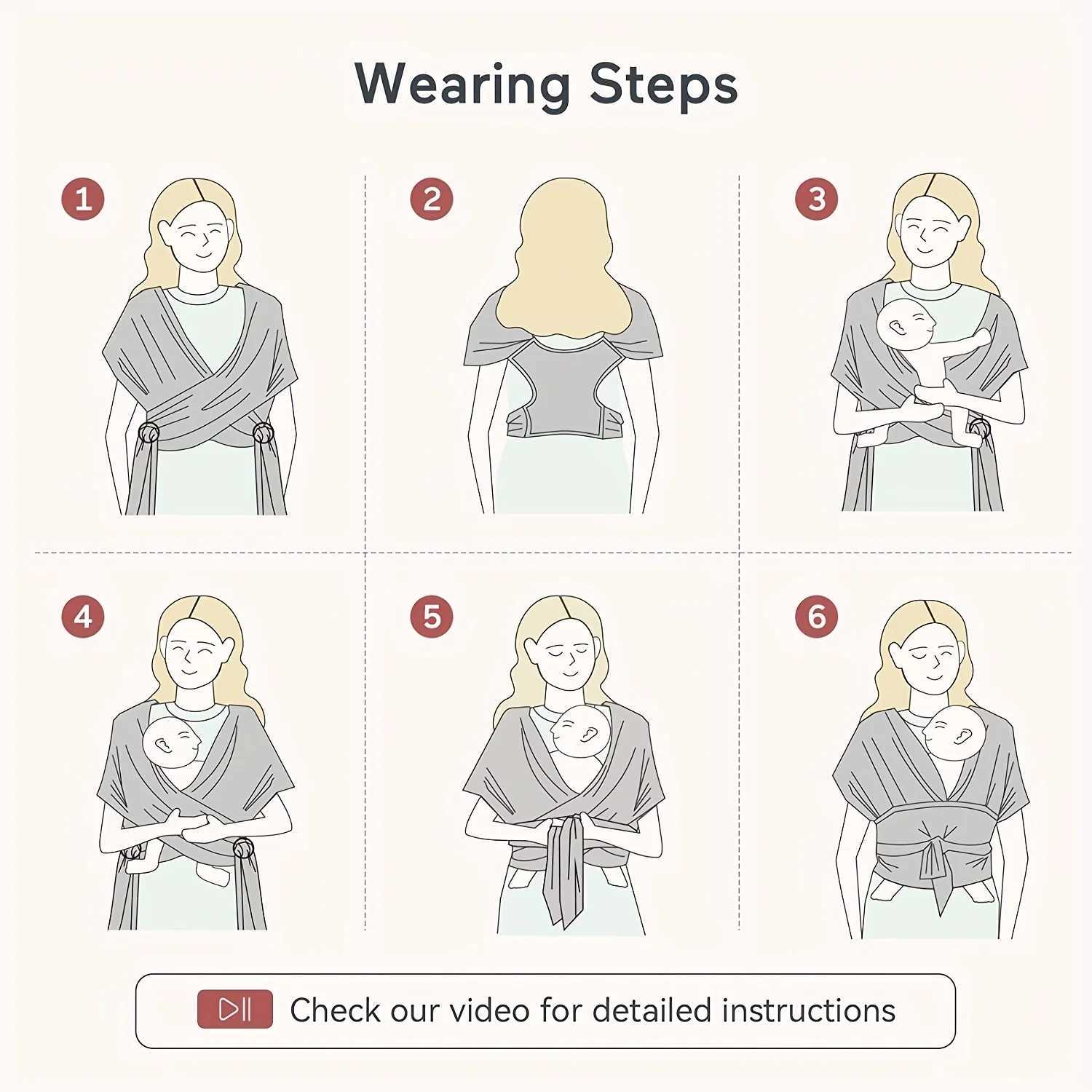 Wearing Steps

1

2

3

4

5

6

Check our video for detailed instructions