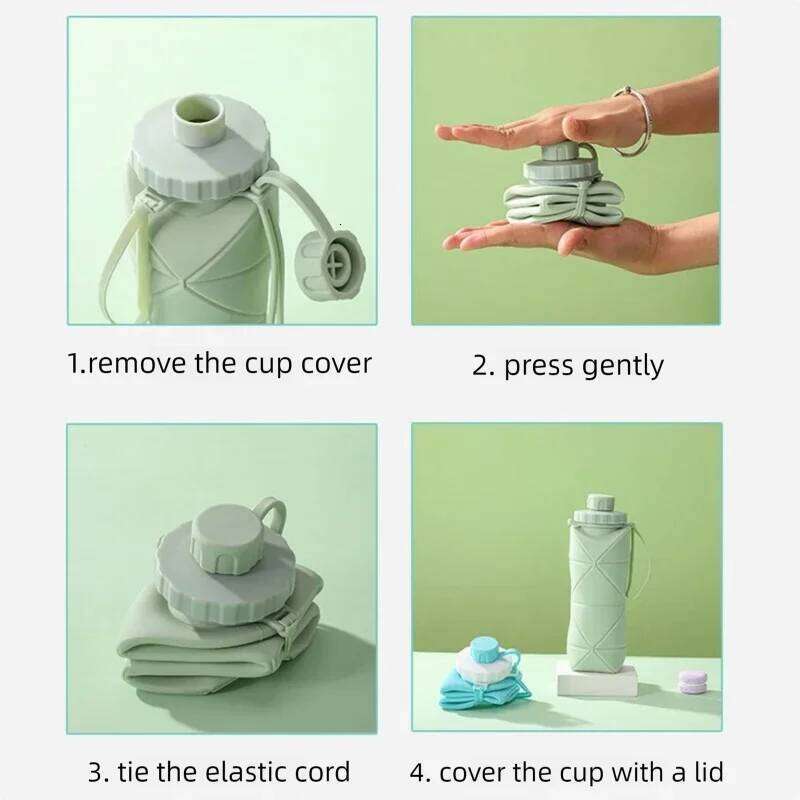 1.remove the cup cover

2. press gently

3. tie the elastic cord

4. cover the cup with a lid