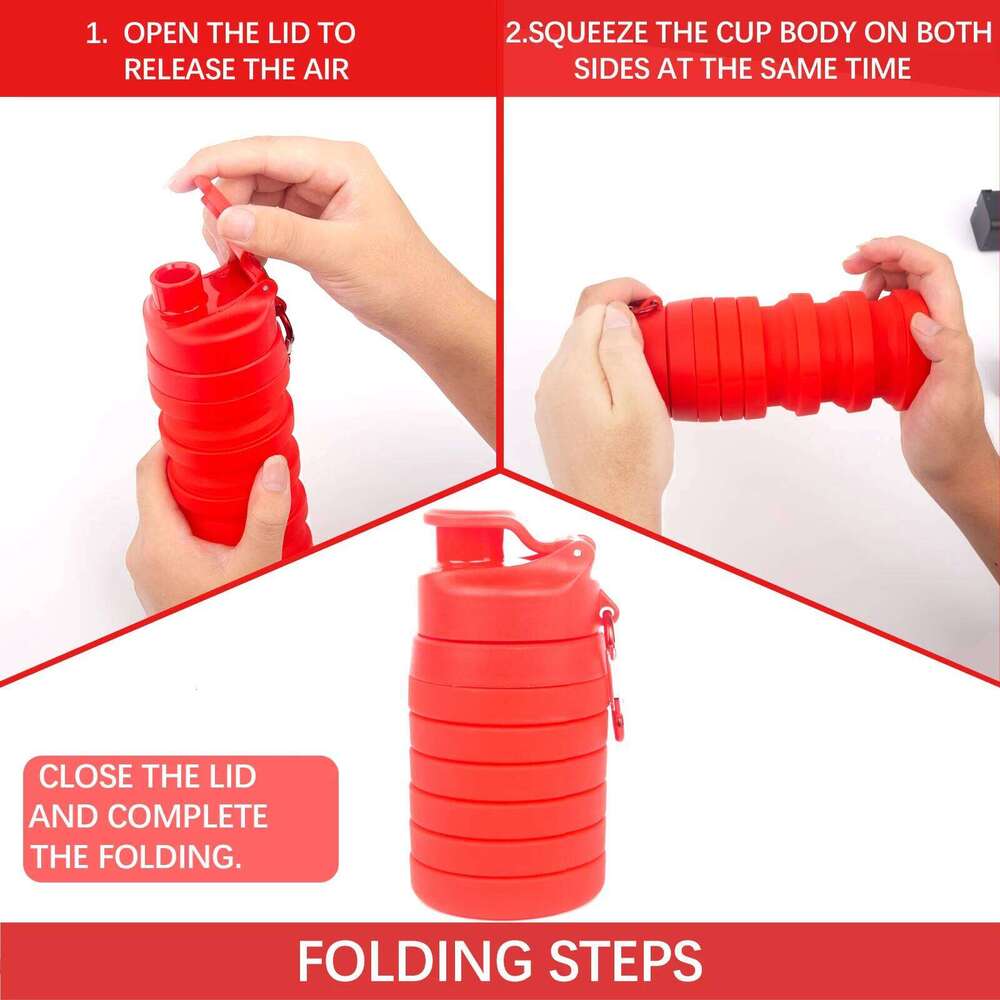 1. OPEN THE LID TO RELEASE THE AIR

2.SQUEEZE THE CUP BODY ON BOTH SIDES AT THE SAME TIME

CLOSE THE LID AND COMPLETE THE FOLDING.

FOLDING STEPS