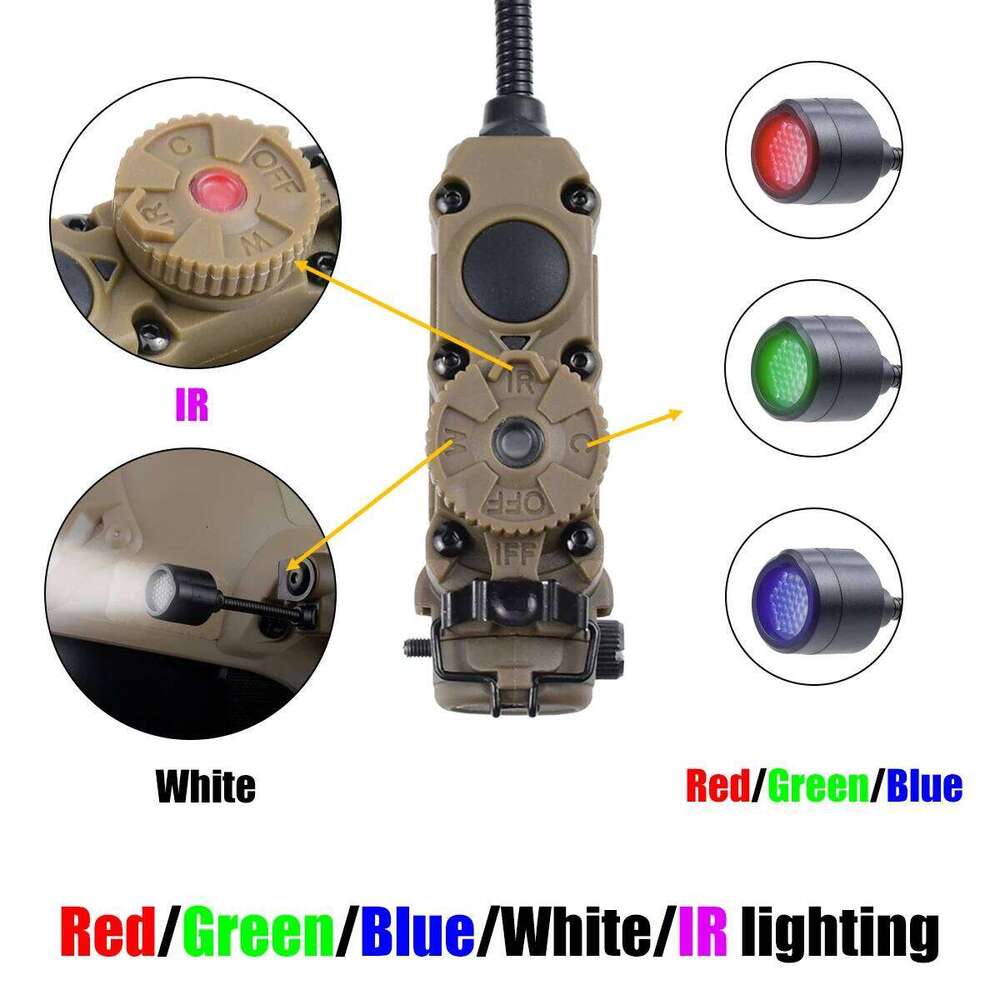 C
OFF
IR
M

IR

IR
W
C
OFF
IFF

White

Red/Green/Blue

Red/Green/Blue/White/IR lighting