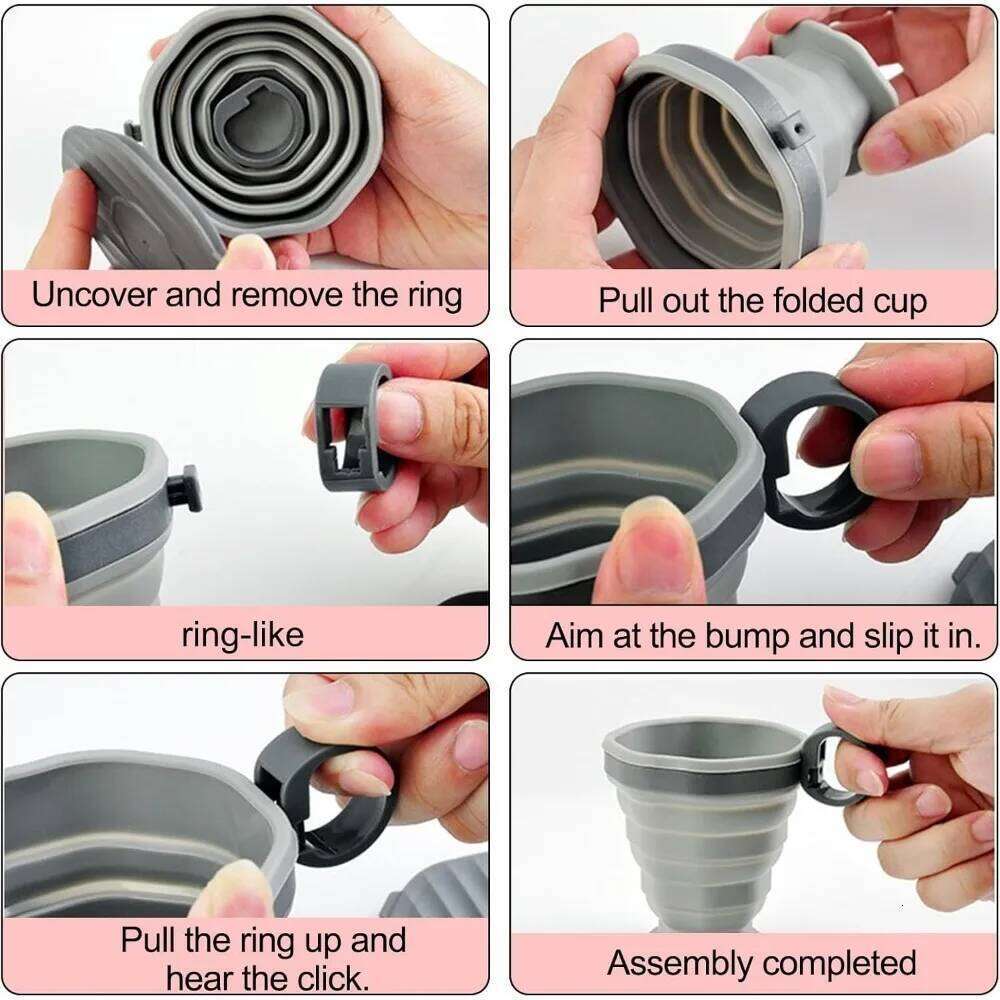 Uncover and remove the ring

Pull out the folded cup

ring-like

Aim at the bump and slip it in.

Pull the ring up and hear the click.

Assembly completed