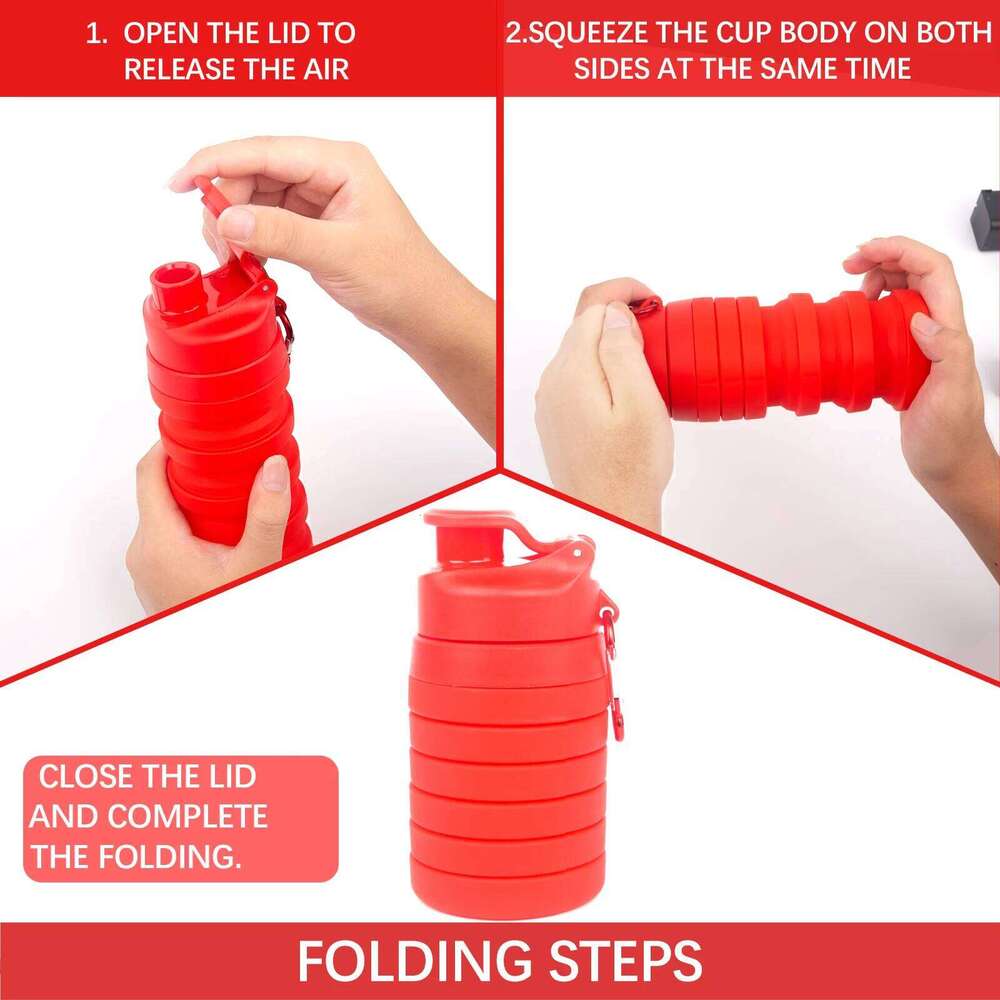 1. OPEN THE LID TO RELEASE THE AIR

2.SQUEEZE THE CUP BODY ON BOTH SIDES AT THE SAME TIME

CLOSE THE LID AND COMPLETE THE FOLDING.

FOLDING STEPS