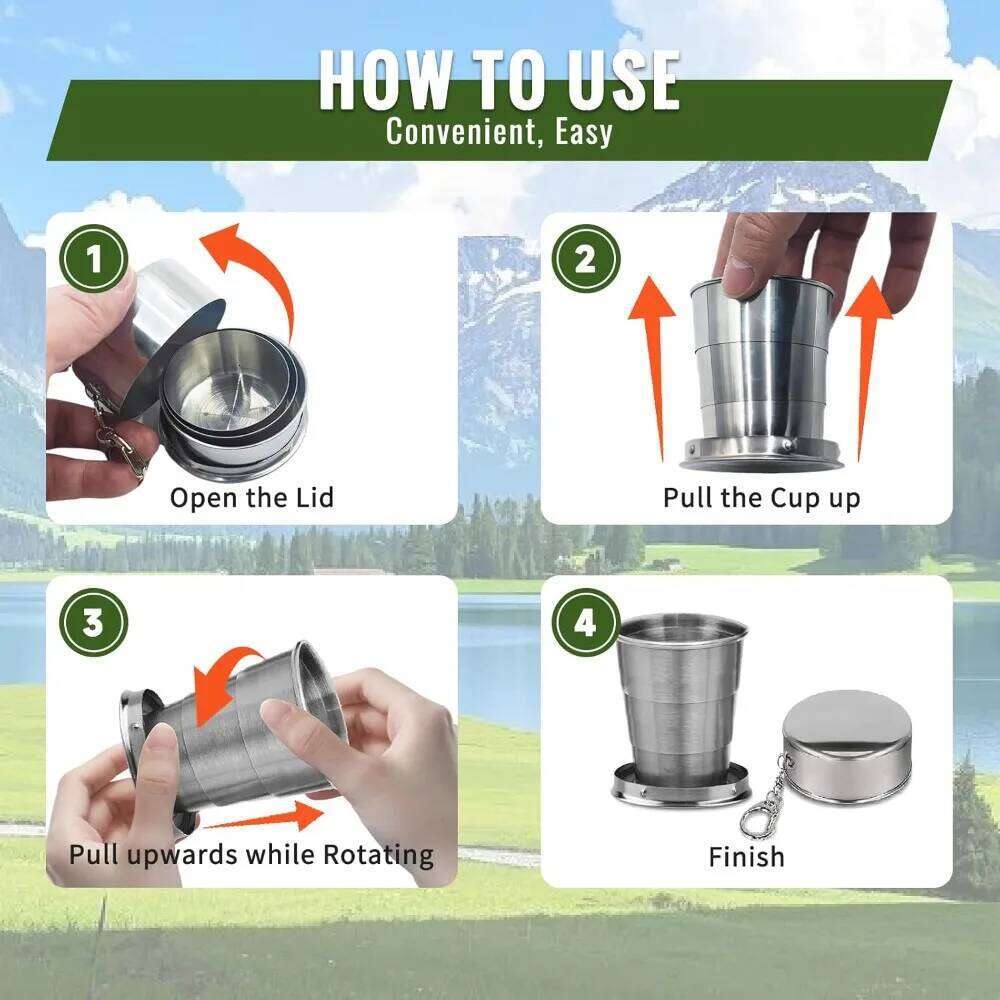 HOW TO USE
Convenient, Easy

1
Open the Lid

2
Pull the Cup up

3
Pull upwards while Rotating

4
Finish