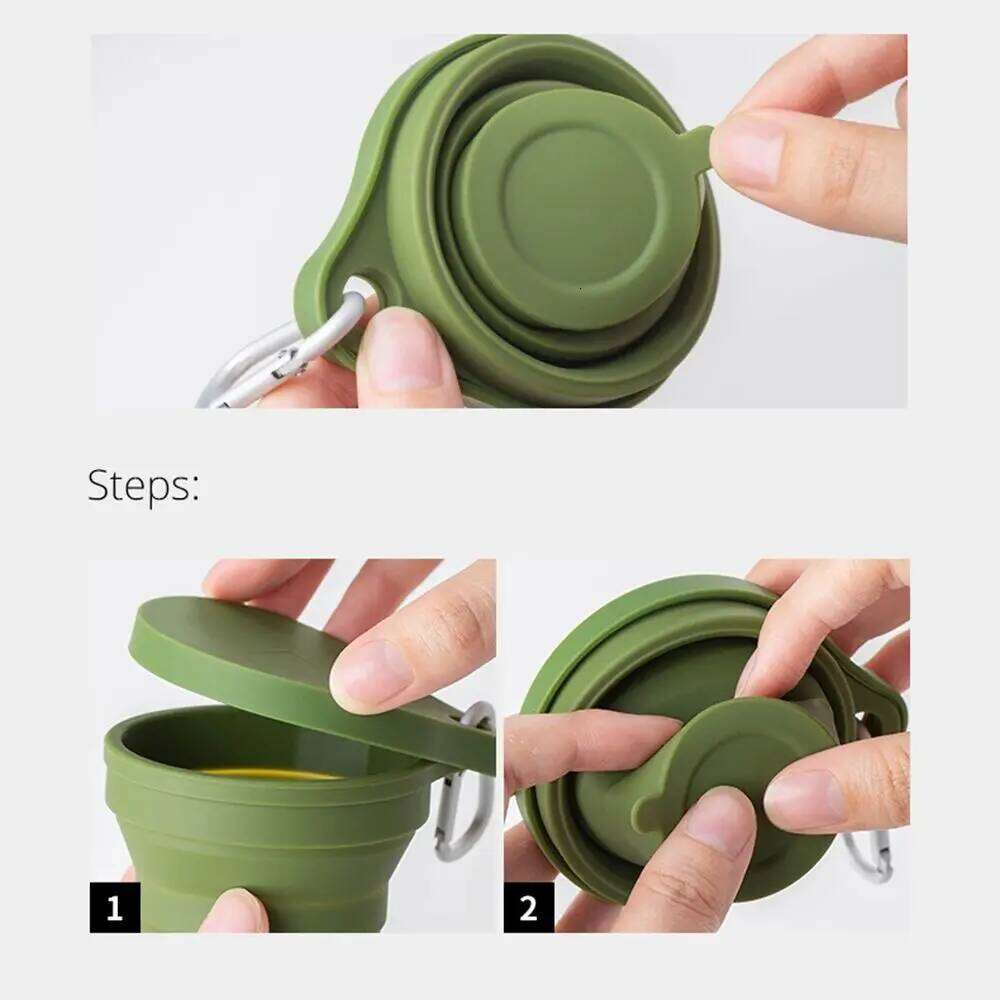 Steps:

1

2