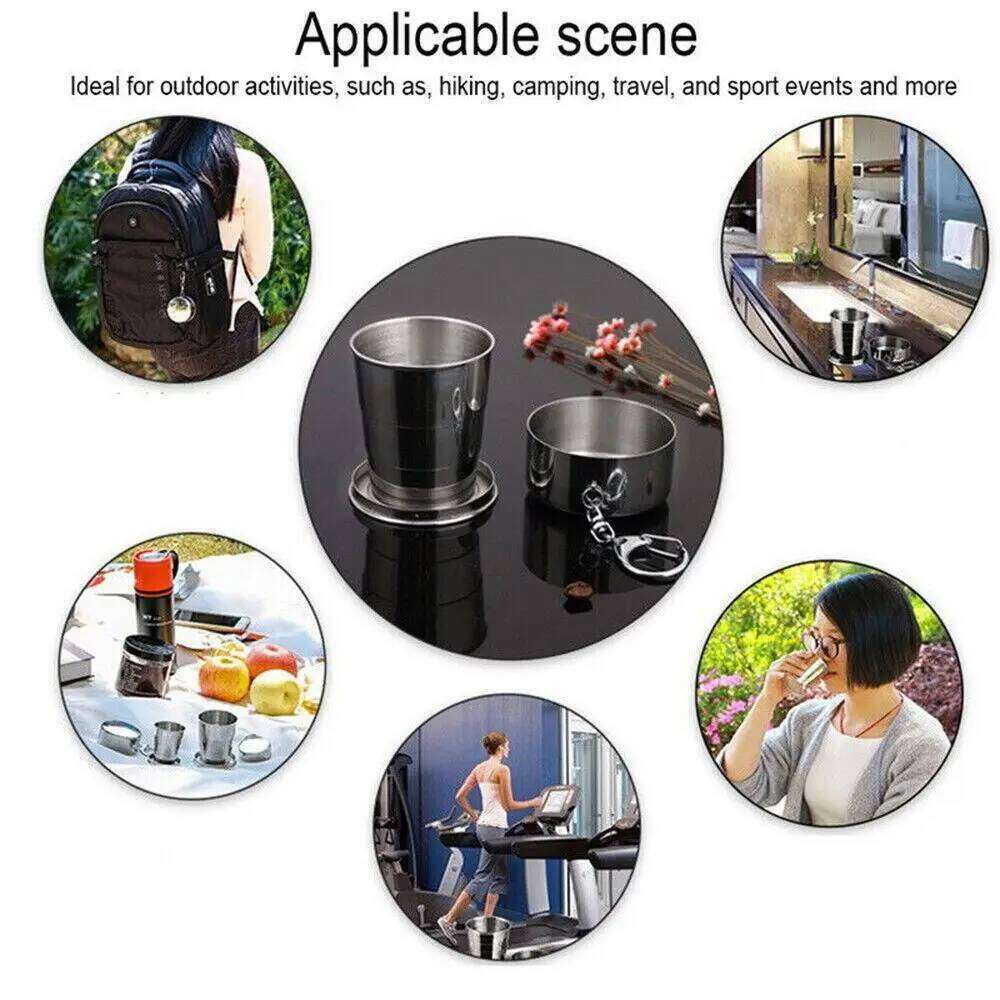 Applicable scene

Ideal for outdoor activities, such as, hiking, camping, travel, and sport events and more