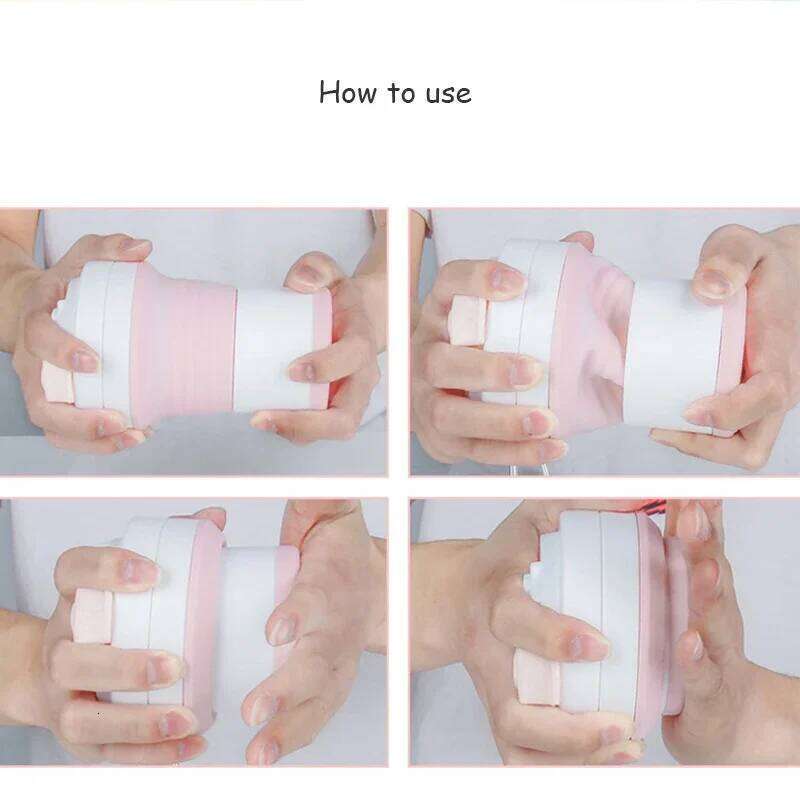 How to use