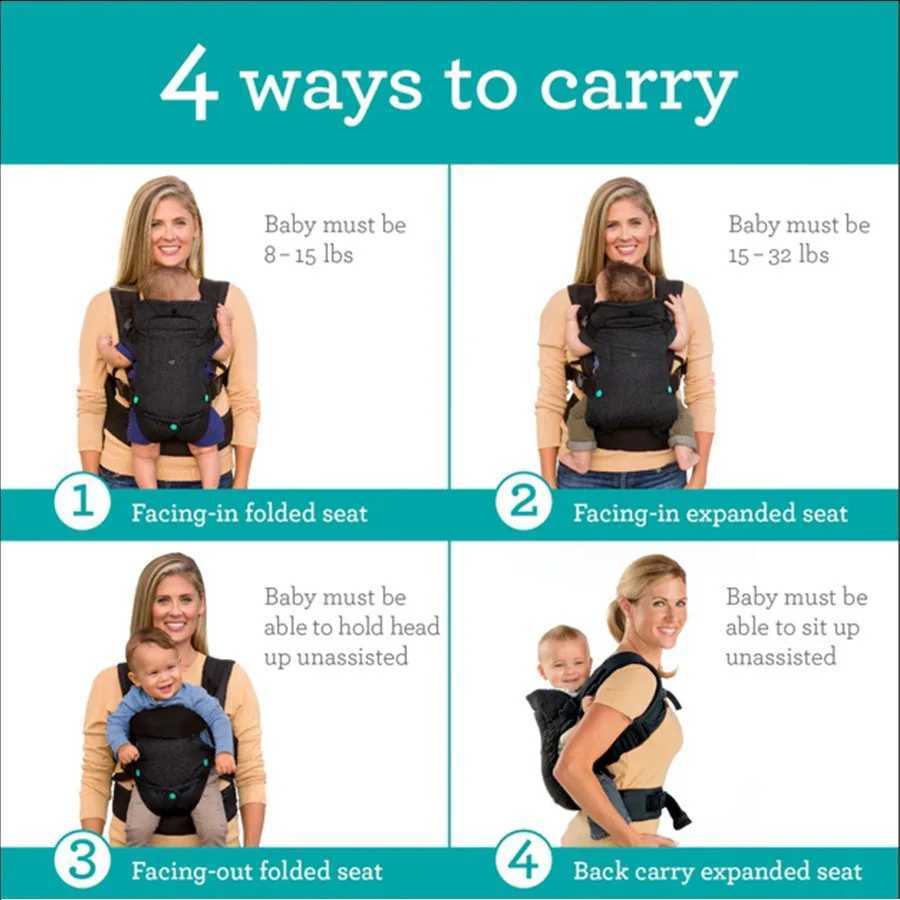 4 ways to carry

Baby must be 8 – 15 lbs

1 Facing-in folded seat

Baby must be 15 – 32 lbs

2 Facing-in expanded seat

Baby must be able to hold head up unassisted

3 Facing-out folded seat

Baby must be able to sit up unassisted

4 Back carry expanded seat