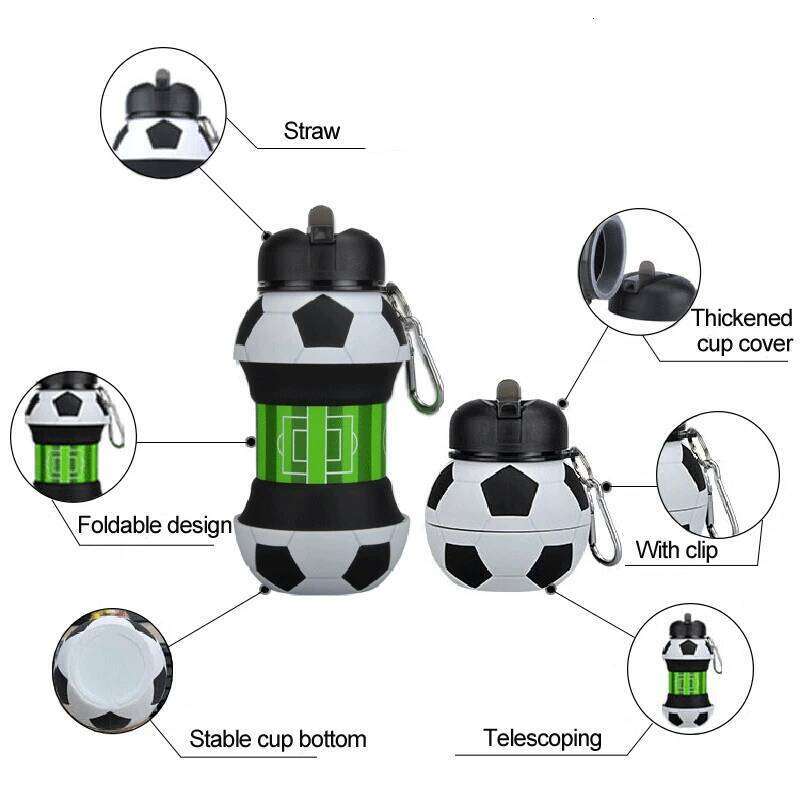 Straw

Thickened cup cover

Foldable design

With clip

Stable cup bottom

Telescoping