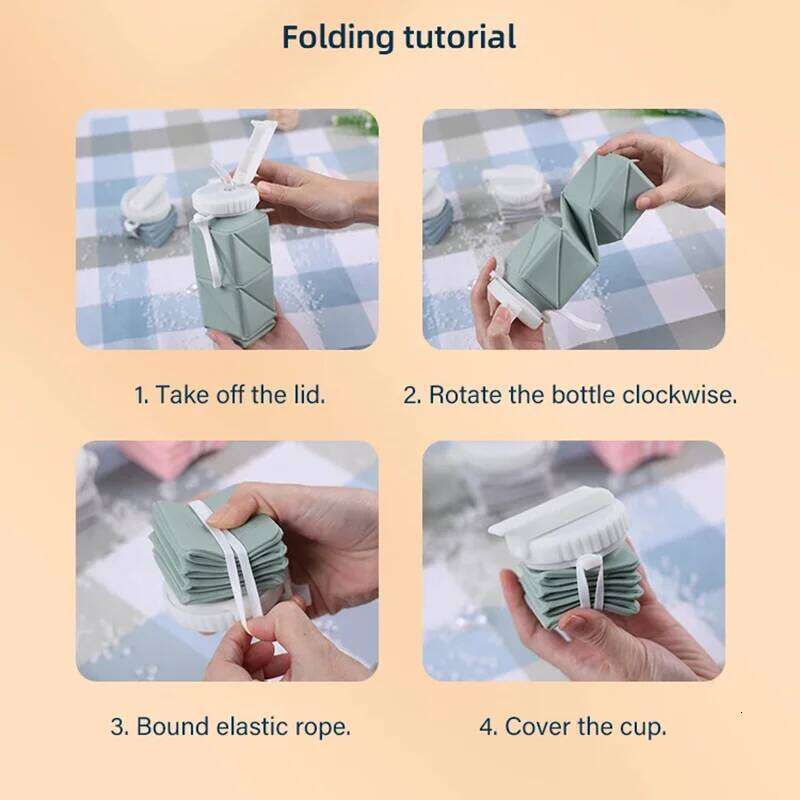 Folding tutorial

1. Take off the lid.

2. Rotate the bottle clockwise.

3. Bound elastic rope.

4. Cover the cup.