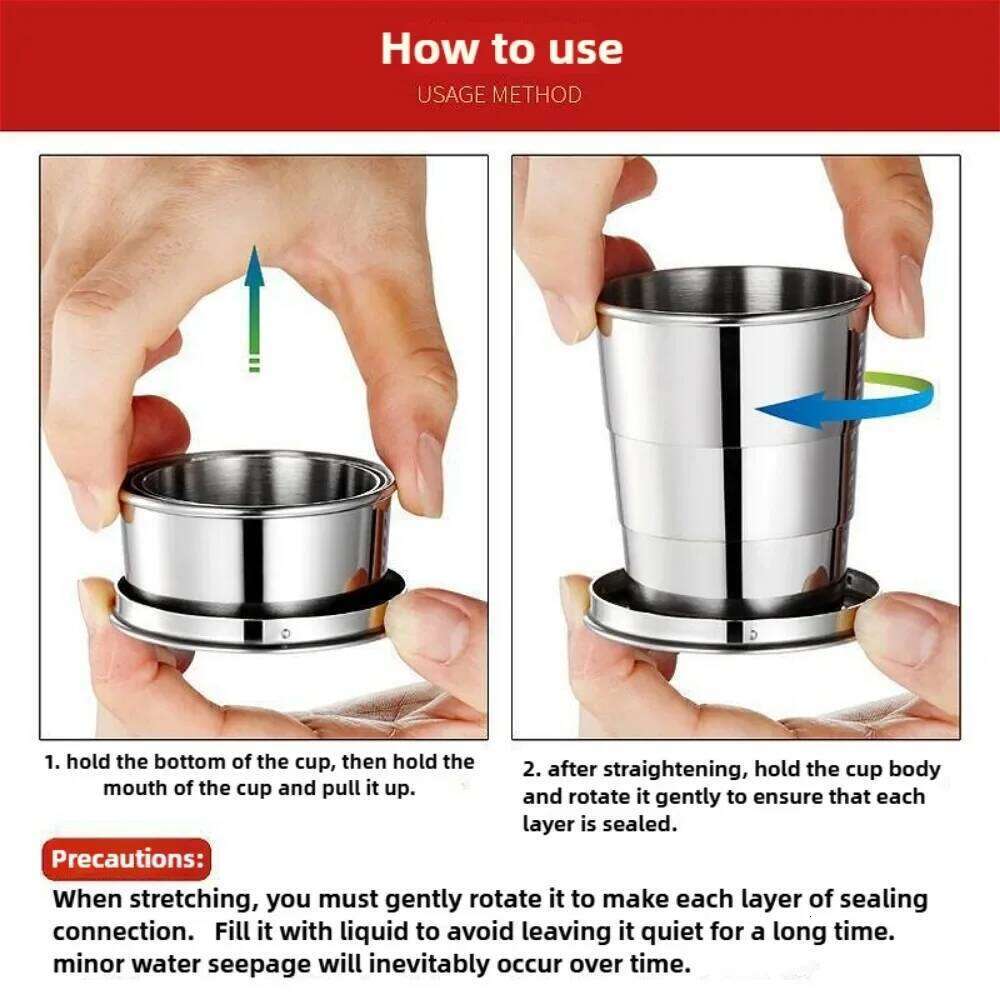 How to use
USAGE METHOD

1. hold the bottom of the cup, then hold the mouth of the cup and pull it up.

2. after straightening, hold the cup body and rotate it gently to ensure that each layer is sealed.

Precautions:

When stretching, you must gently rotate it to make each layer of sealing connection. Fill it with liquid to avoid leaving it quiet for a long time. minor water seepage will inevitably occur over time.