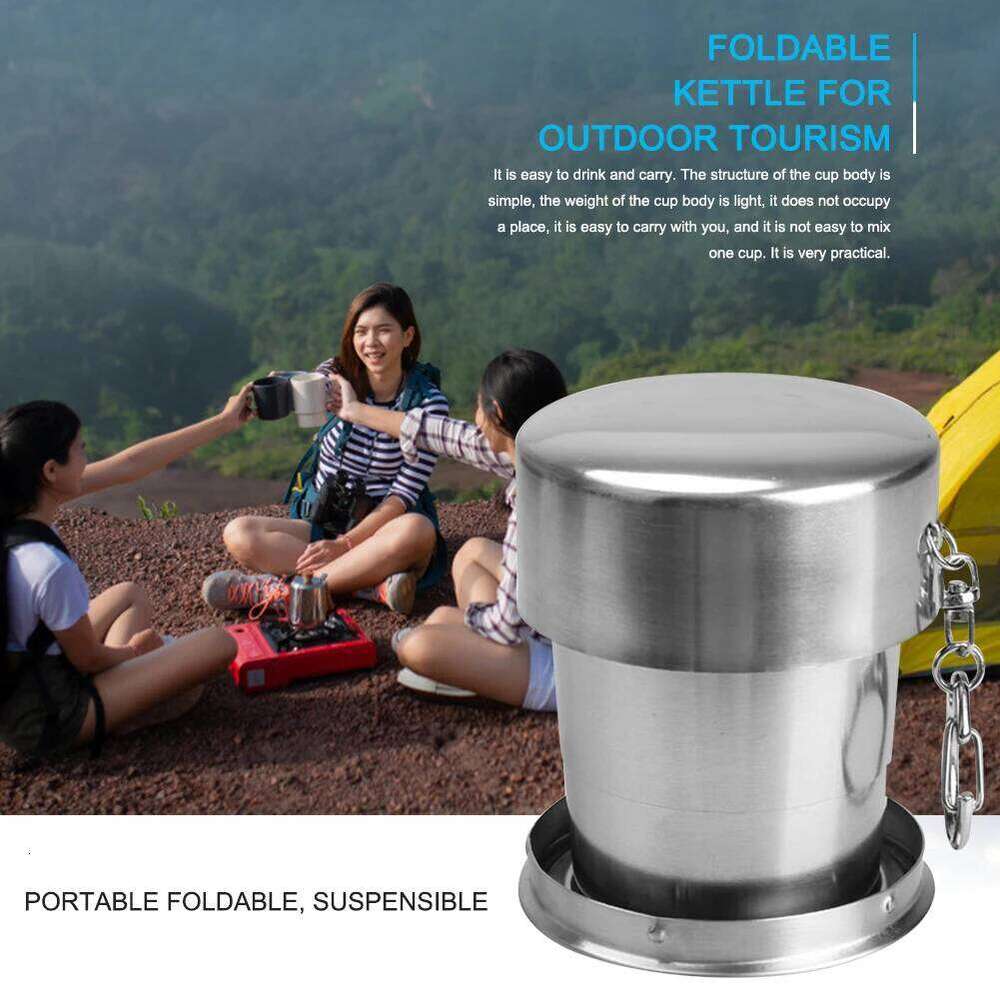 FOLDABLE KETTLE FOR OUTDOOR TOURISM

It is easy to drink and carry. The structure of the cup body is simple, the weight of the cup body is light, it does not occupy a place, it is easy to carry with you, and it is not easy to mix one cup. It is very practical.

PORTABLE FOLDABLE, SUSPENSIBLE